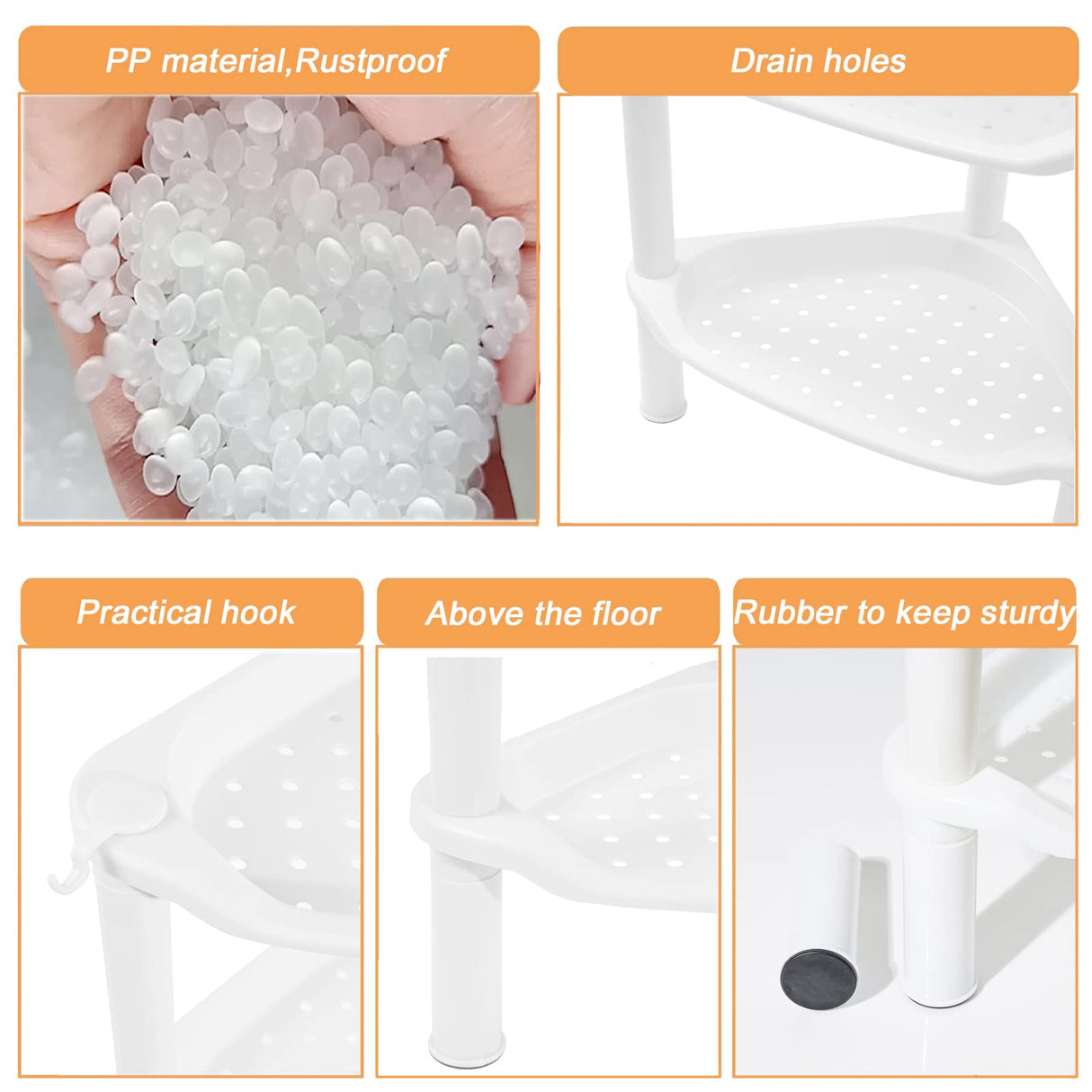 PP material,Rustproof

Drain holes

Practical hook

Above the floor

Rubber to keep sturdy