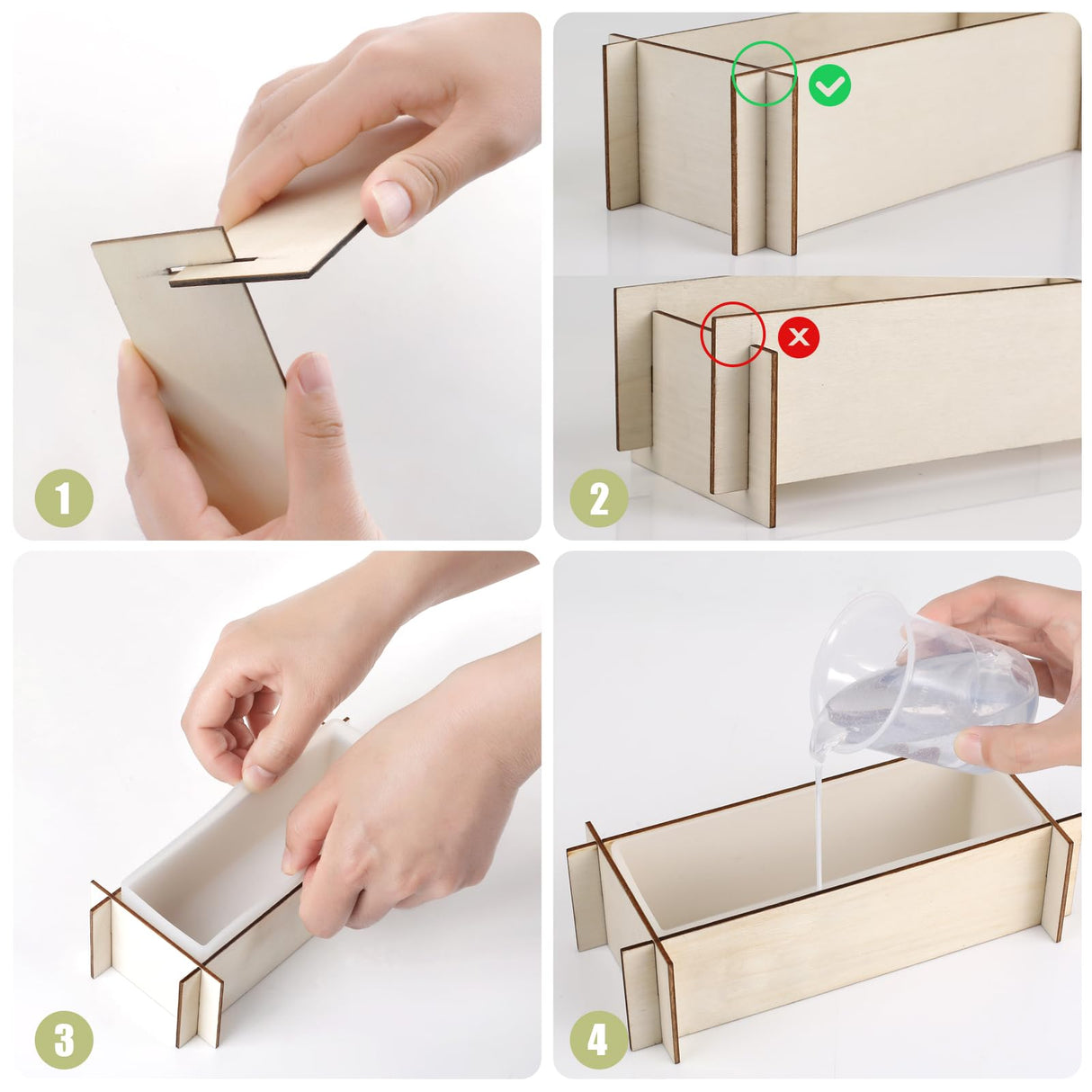 1

2

3

4