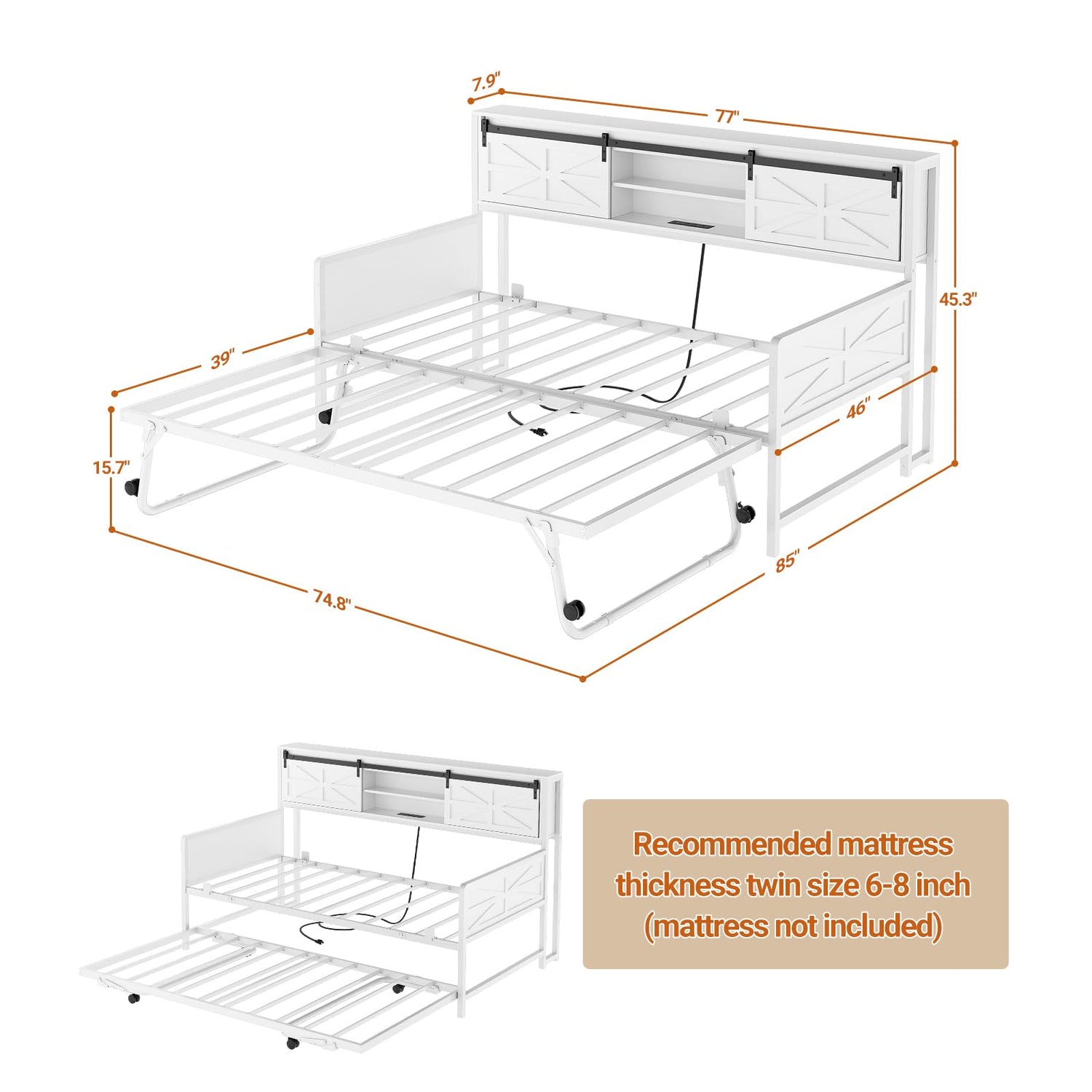 7.9"

77"

45.3"

39"

46"

15.7"

85"

74.8"

Recommended mattress thickness twin size 6-8 inch (mattress not included)