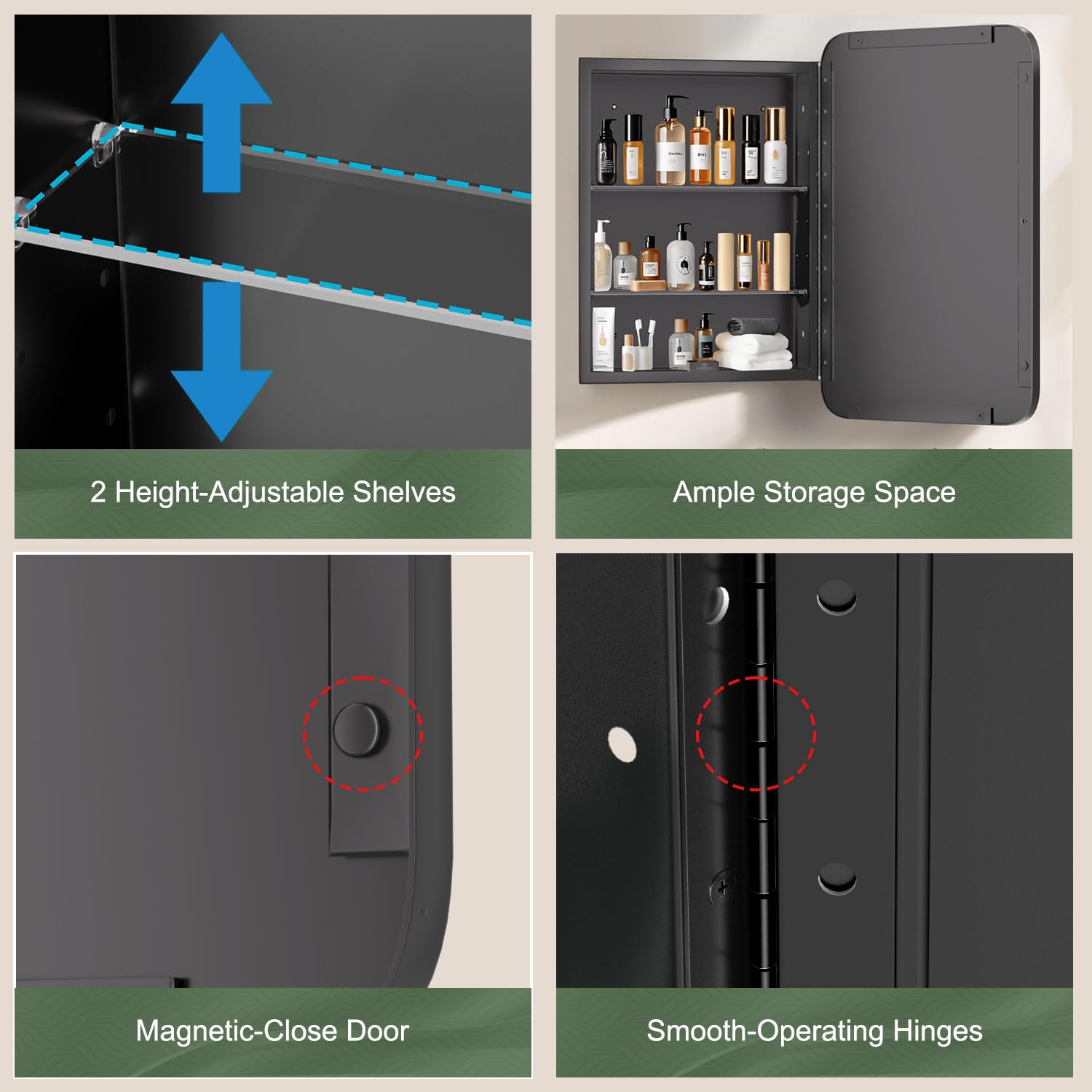 2 Height-Adjustable Shelves

Ample Storage Space

Magnetic-Close Door

Smooth-Operating Hinges