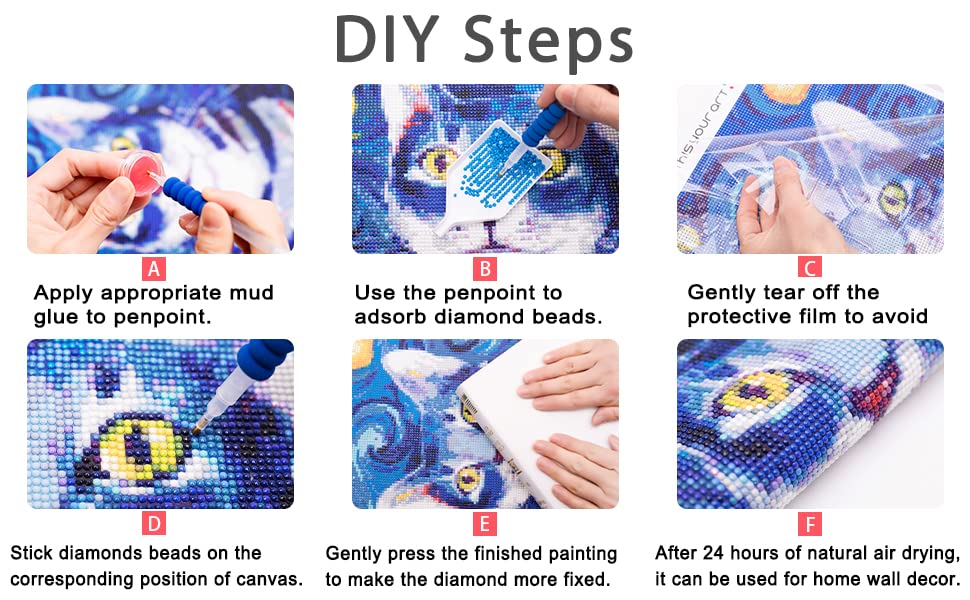 DIY Steps

A
Apply appropriate mud glue to penpoint.

B
Use the penpoint to adsorb diamond beads.

C
Gently tear off the protective film to avoid

D
Stick diamonds beads on the corresponding position of canvas.

E
Gently press the finished painting to make the diamond more fixed.

F
After 24 hours of natural air drying, it can be used for home wall decor.