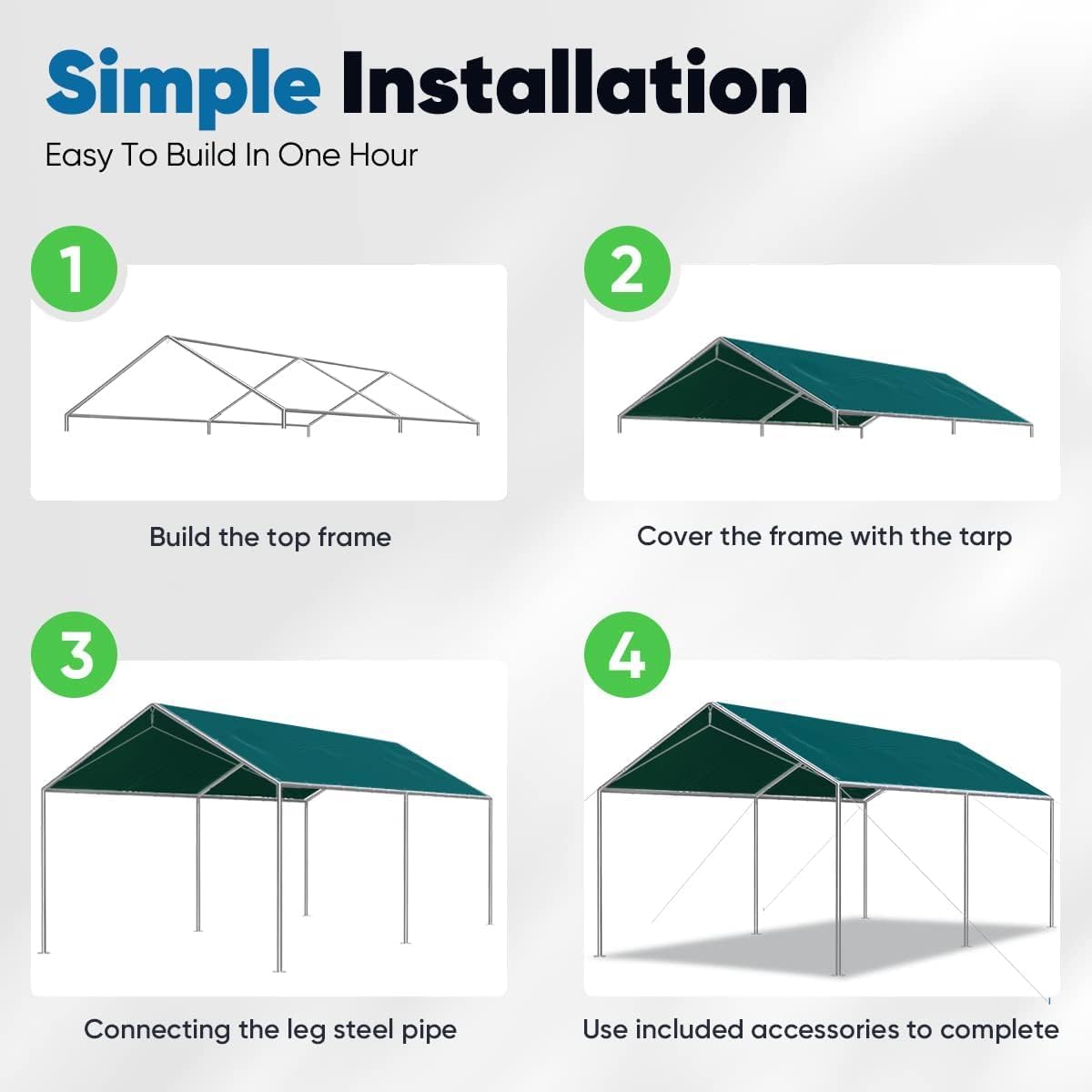 Simple Installation
Easy To Build In One Hour

1
Build the top frame

2
Cover the frame with the tarp

3
Connecting the leg steel pipe

4
Use included accessories to complete