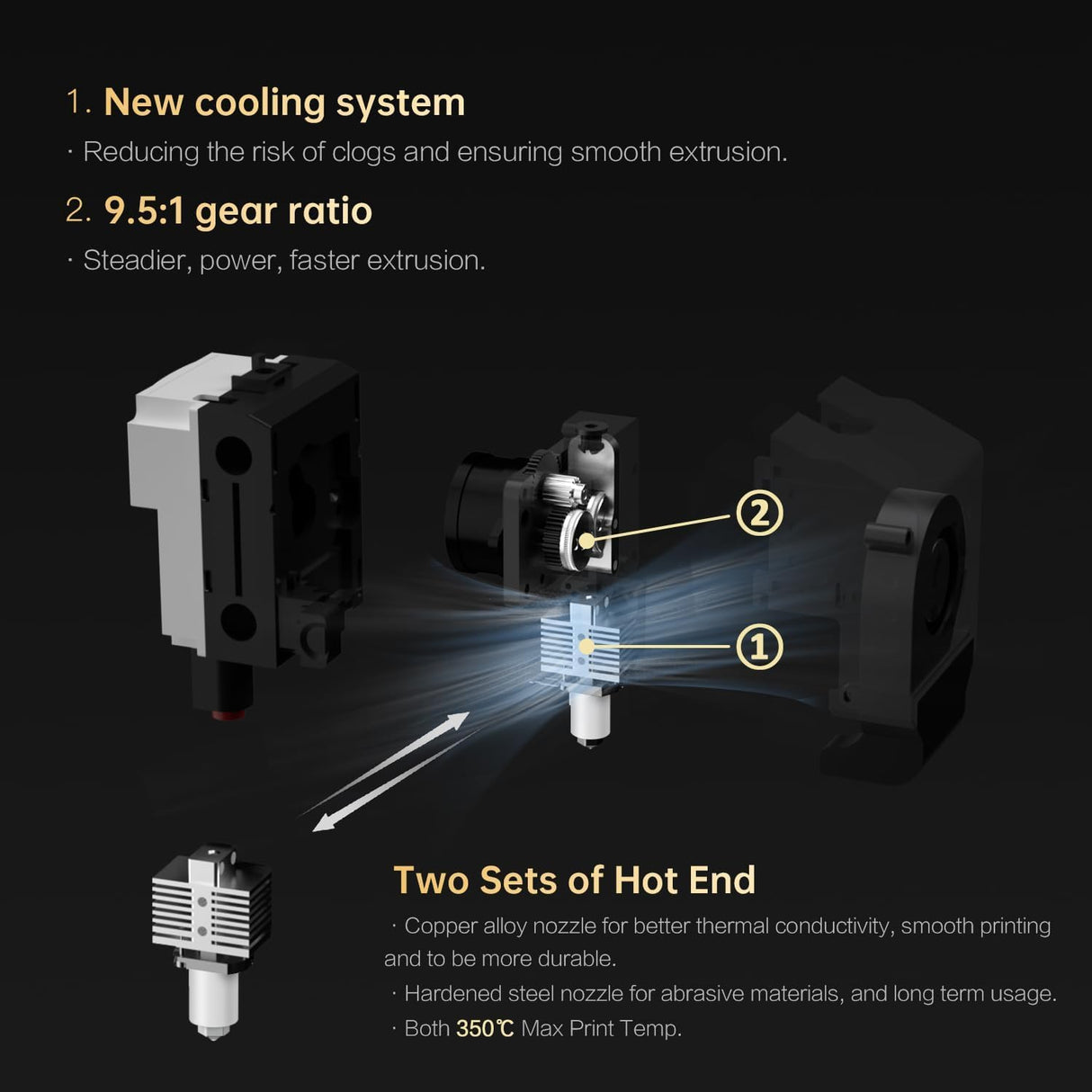 1. New cooling system

· Reducing the risk of clogs and ensuring smooth extrusion.

2. 9.5:1 gear ratio

· Steadier, power, faster extrusion.

②

①

Two Sets of Hot End

· Copper alloy nozzle for better thermal conductivity, smooth printing and to be more durable.

· Hardened steel nozzle for abrasive materials, and long term usage.

· Both 350℃ Max Print Temp.