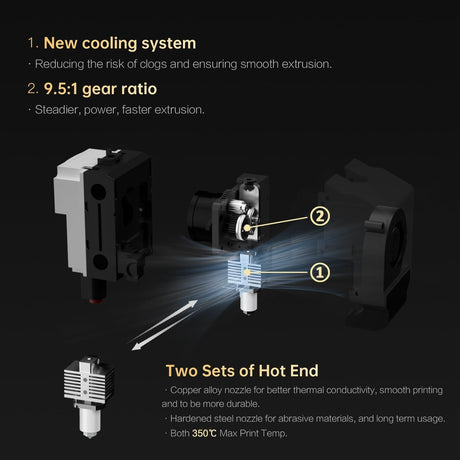 1. New cooling system

· Reducing the risk of clogs and ensuring smooth extrusion.

2. 9.5:1 gear ratio

· Steadier, power, faster extrusion.

②

①

Two Sets of Hot End

· Copper alloy nozzle for better thermal conductivity, smooth printing and to be more durable.

· Hardened steel nozzle for abrasive materials, and long term usage.

· Both 350℃ Max Print Temp.