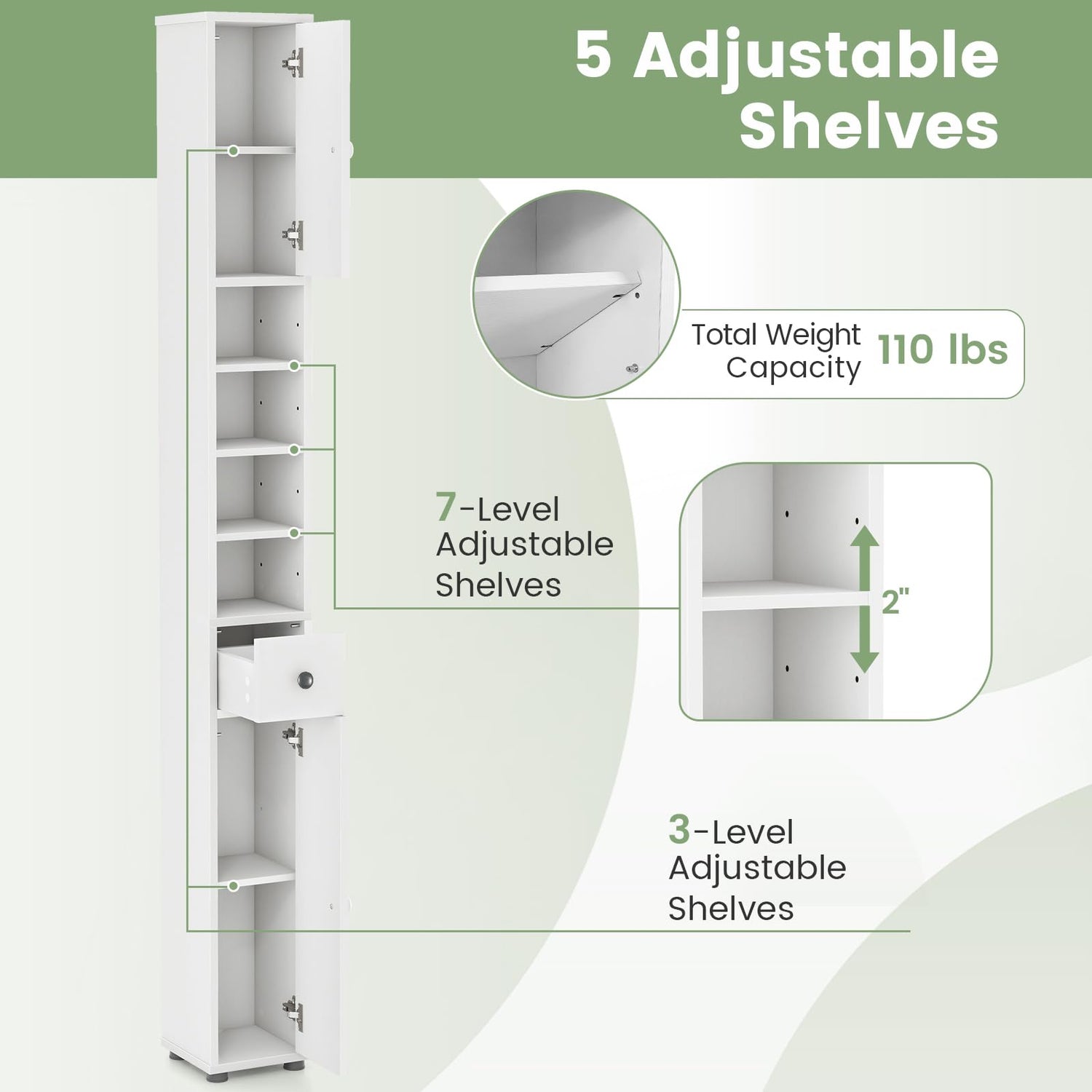 5 Adjustable Shelves

Total Weight Capacity 110 lbs

7-Level Adjustable Shelves

2"

3-Level Adjustable Shelves