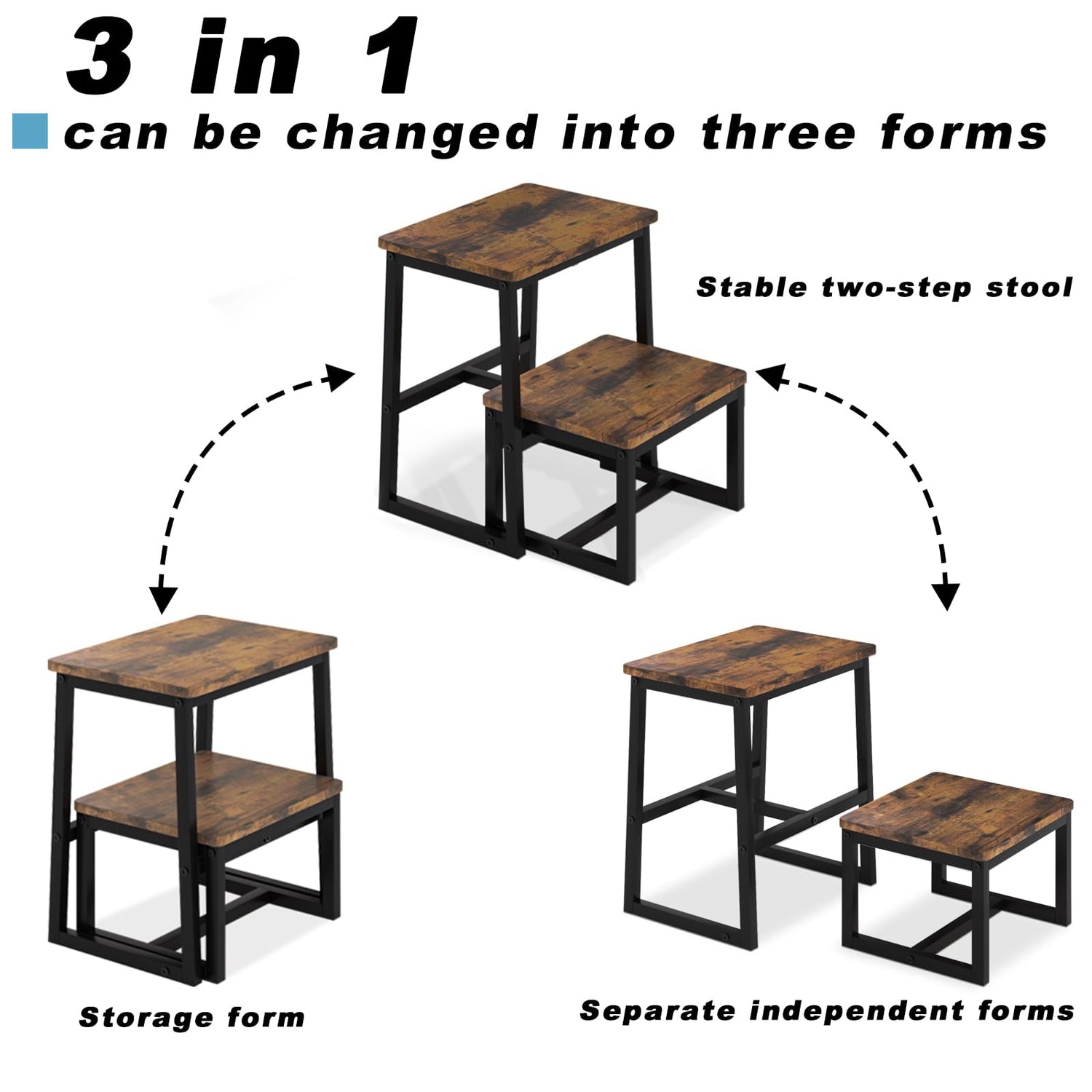 3 in 1

can be changed into three forms

Stable two-step stool

Storage form

Separate independent forms