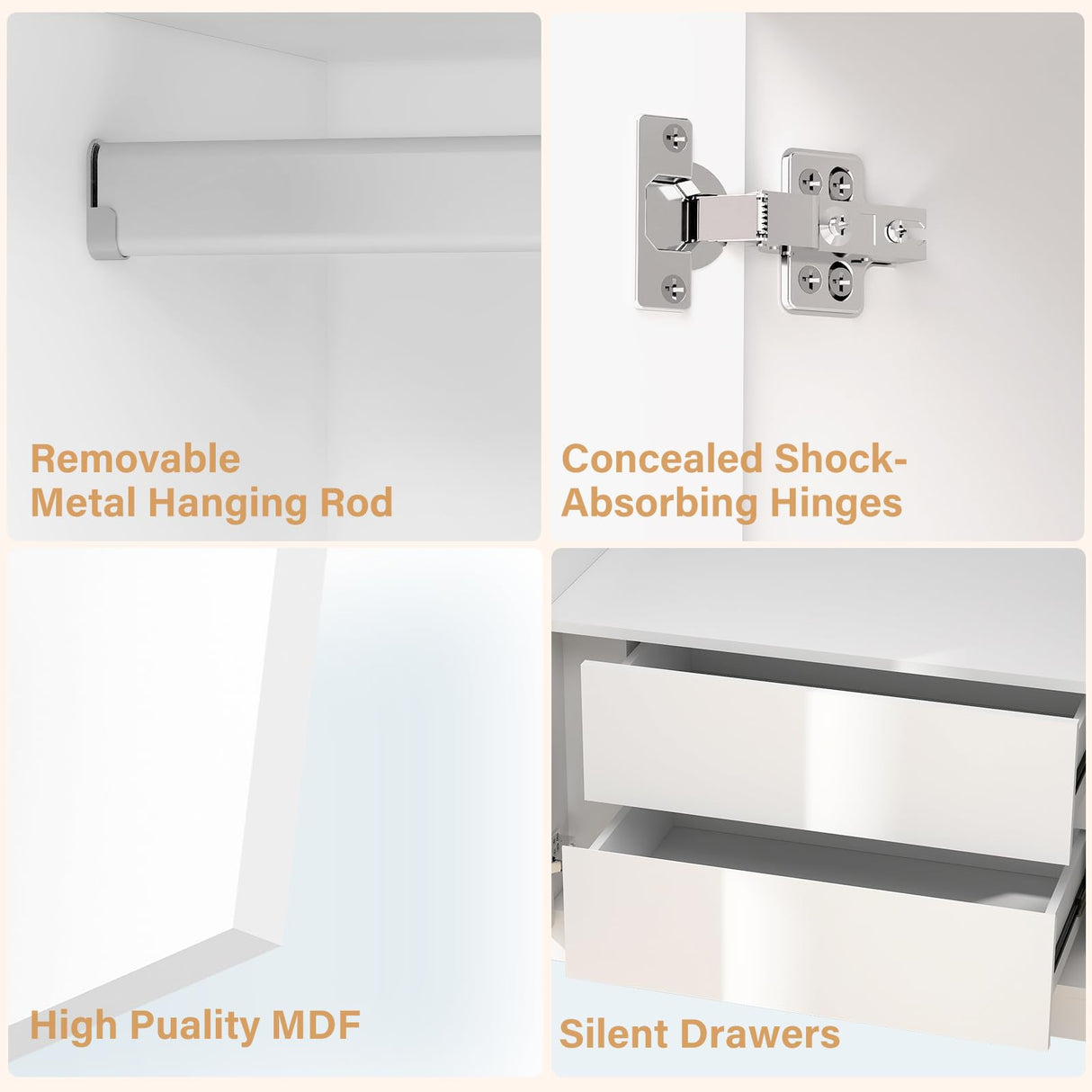 Removable Metal Hanging Rod

Concealed Shock-Absorbing Hinges

High Puality MDF

Silent Drawers