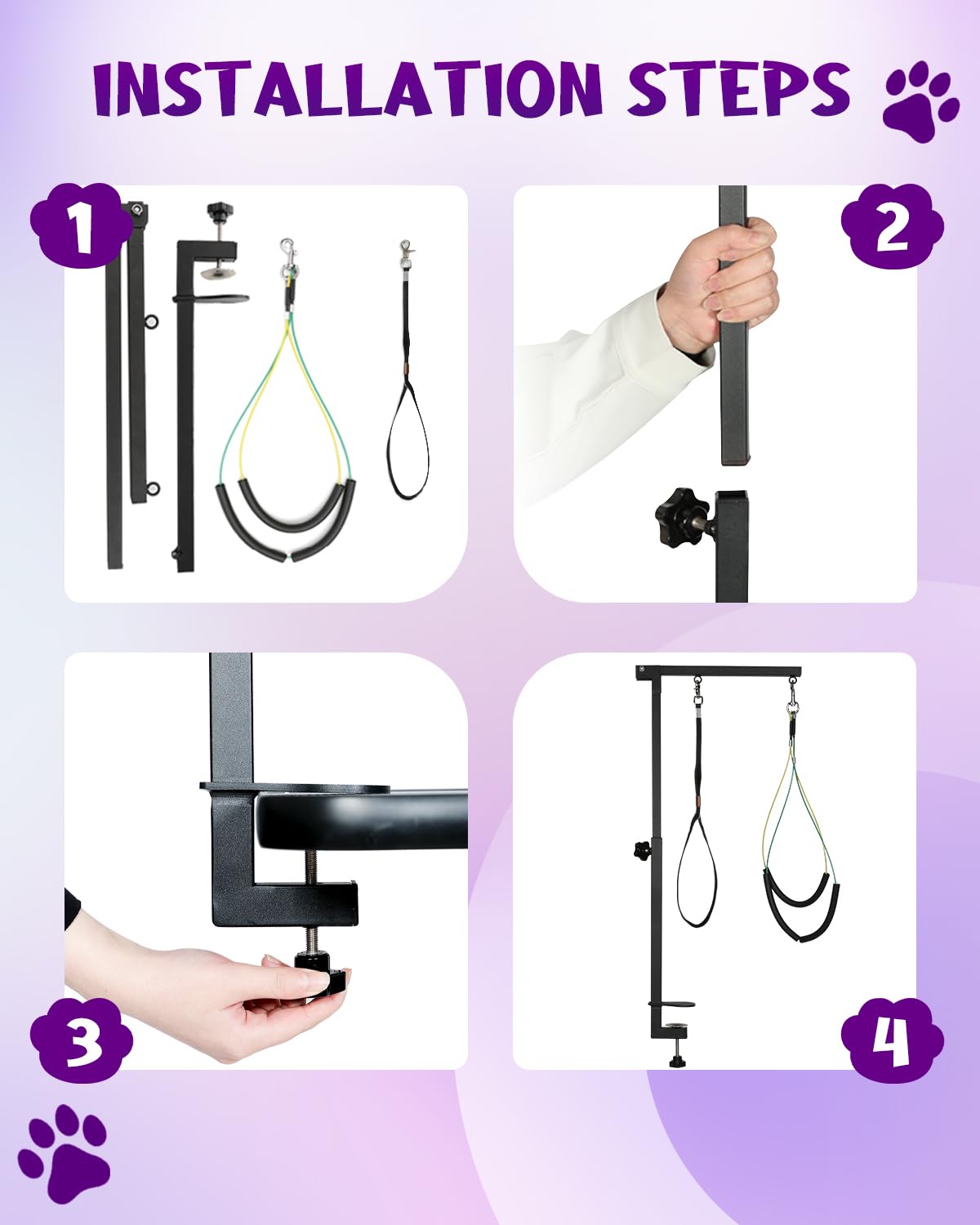 INSTALLATION STEPS

1

2

3

4