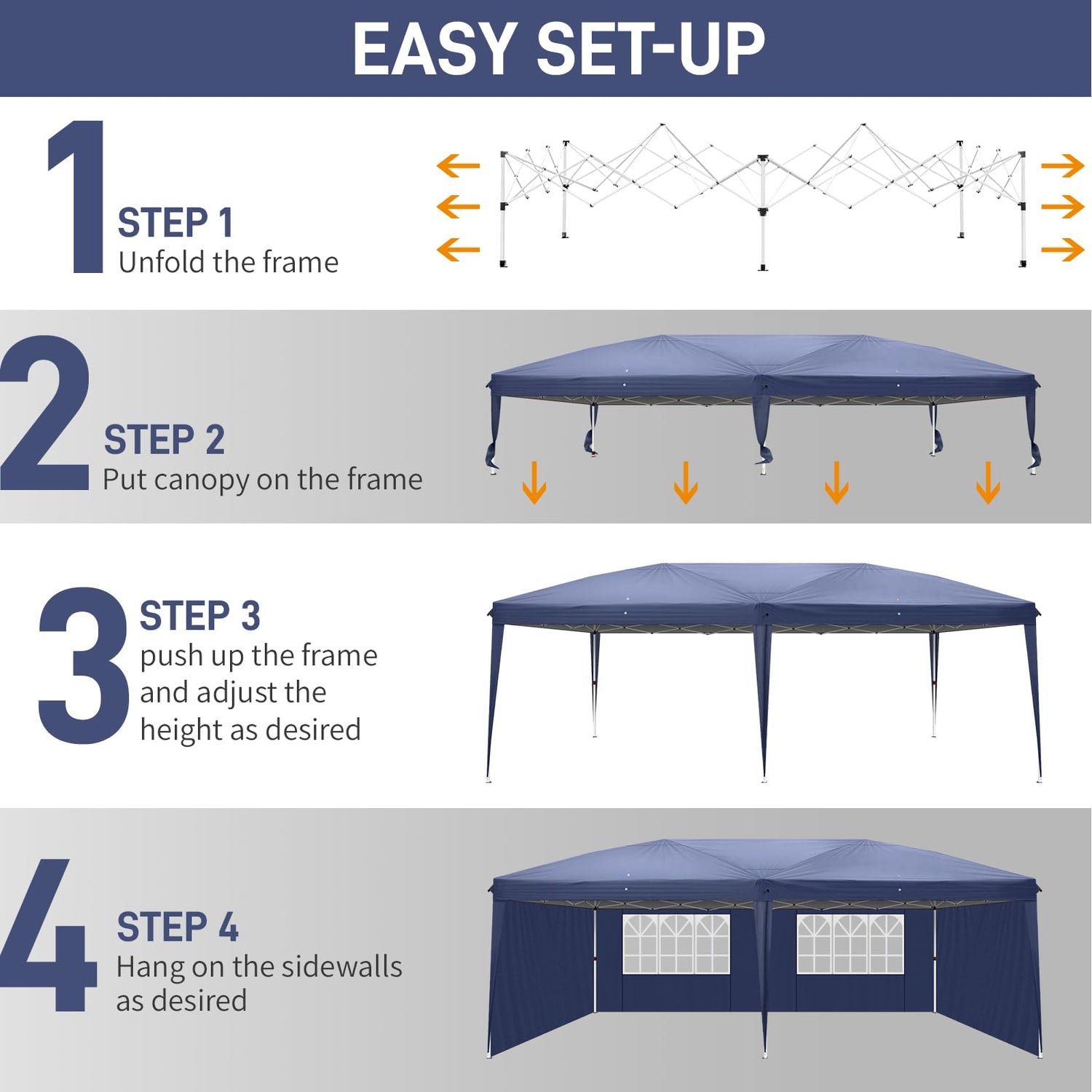 EASY SET-UP

1
STEP 1
Unfold the frame

2
STEP 2
Put canopy on the frame

3
STEP 3
push up the frame and adjust the height as desired

4
STEP 4
Hang on the sidewalls as desired