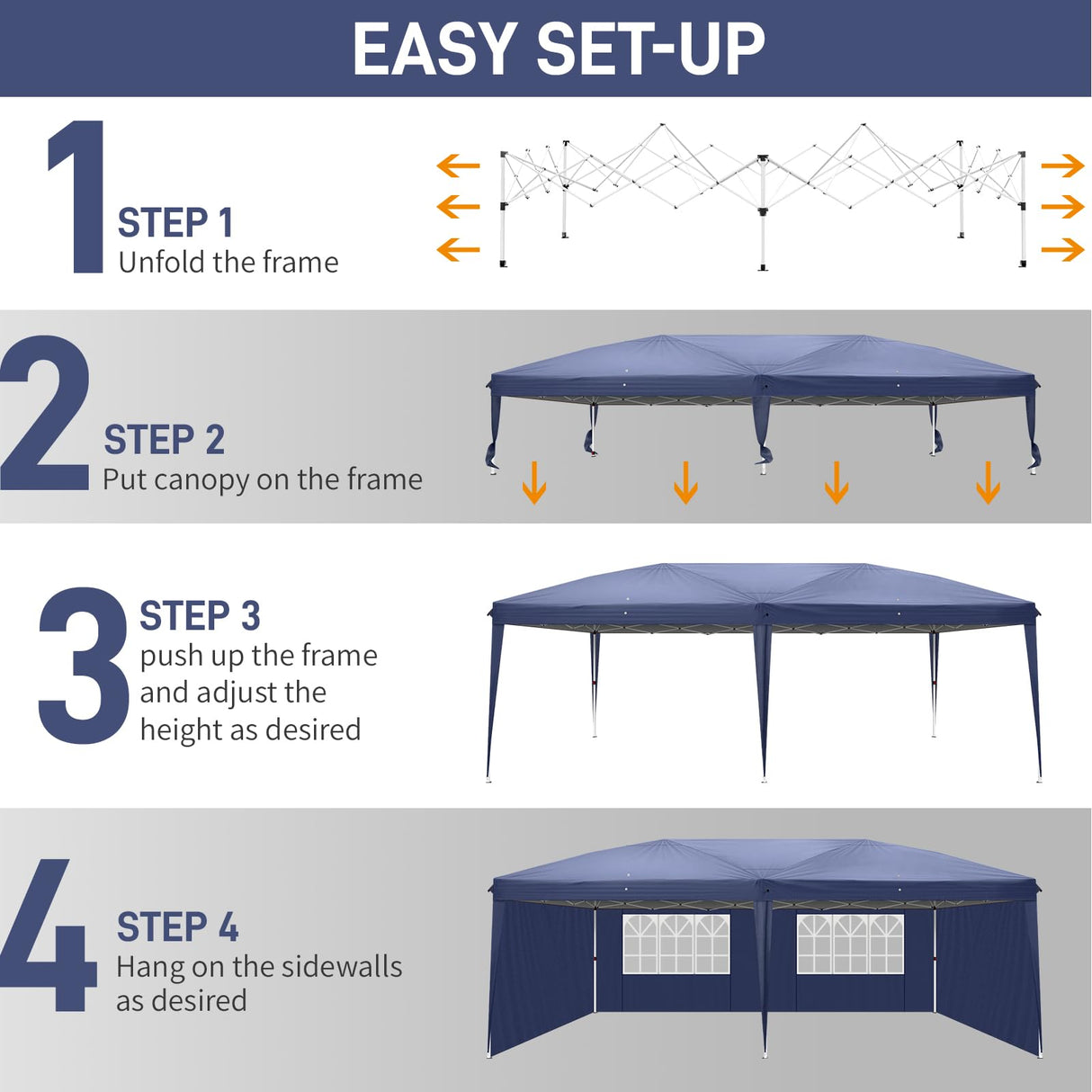 EASY SET-UP

1
STEP 1
Unfold the frame

2
STEP 2
Put canopy on the frame

3
STEP 3
push up the frame and adjust the height as desired

4
STEP 4
Hang on the sidewalls as desired