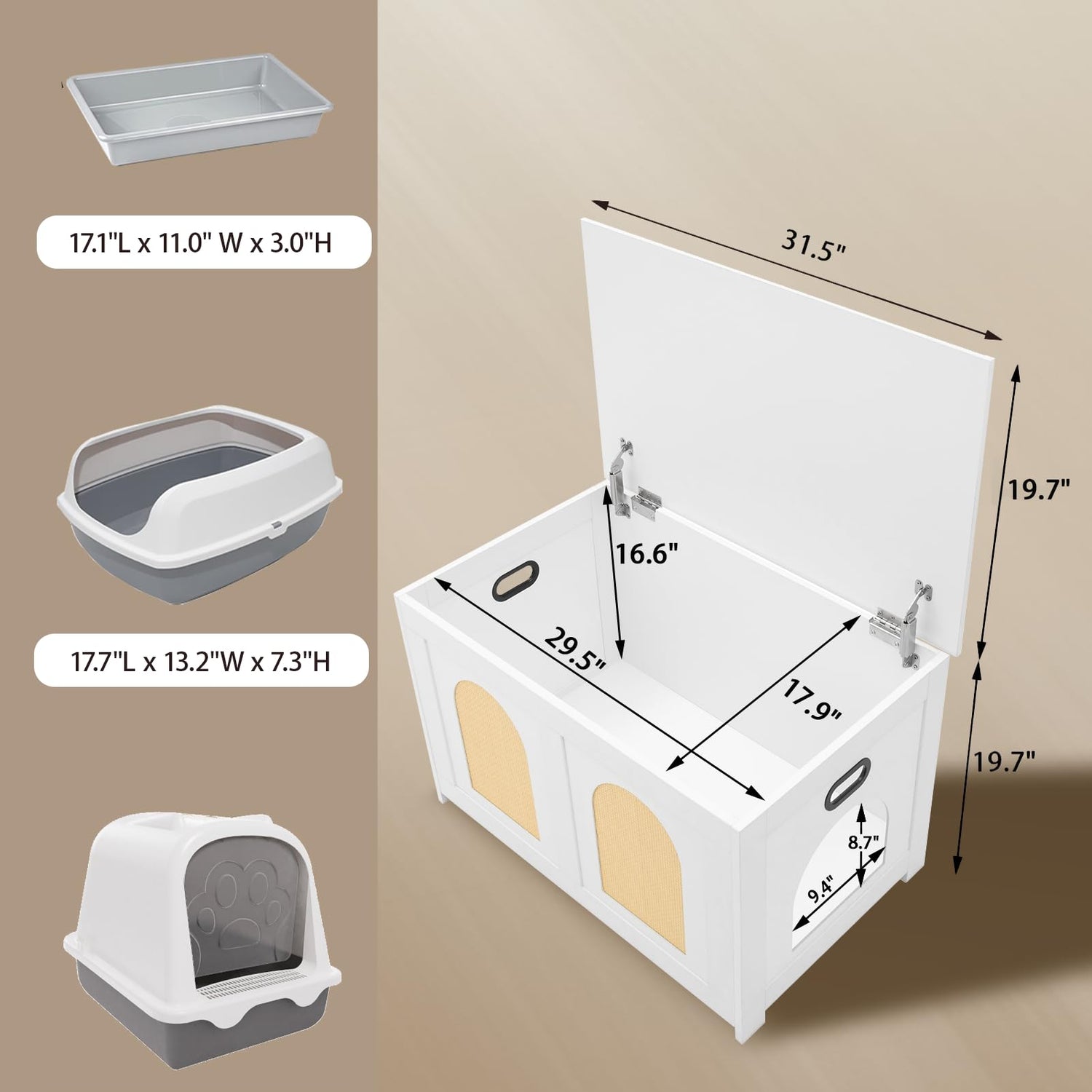 17.1"L x 11.0" W x 3.0"H

17.7"L x 13.2"W x 7.3"H

31.5"

19.7"

16.6"

29.5"

17.9"

19.7"

8.7"

9.4"