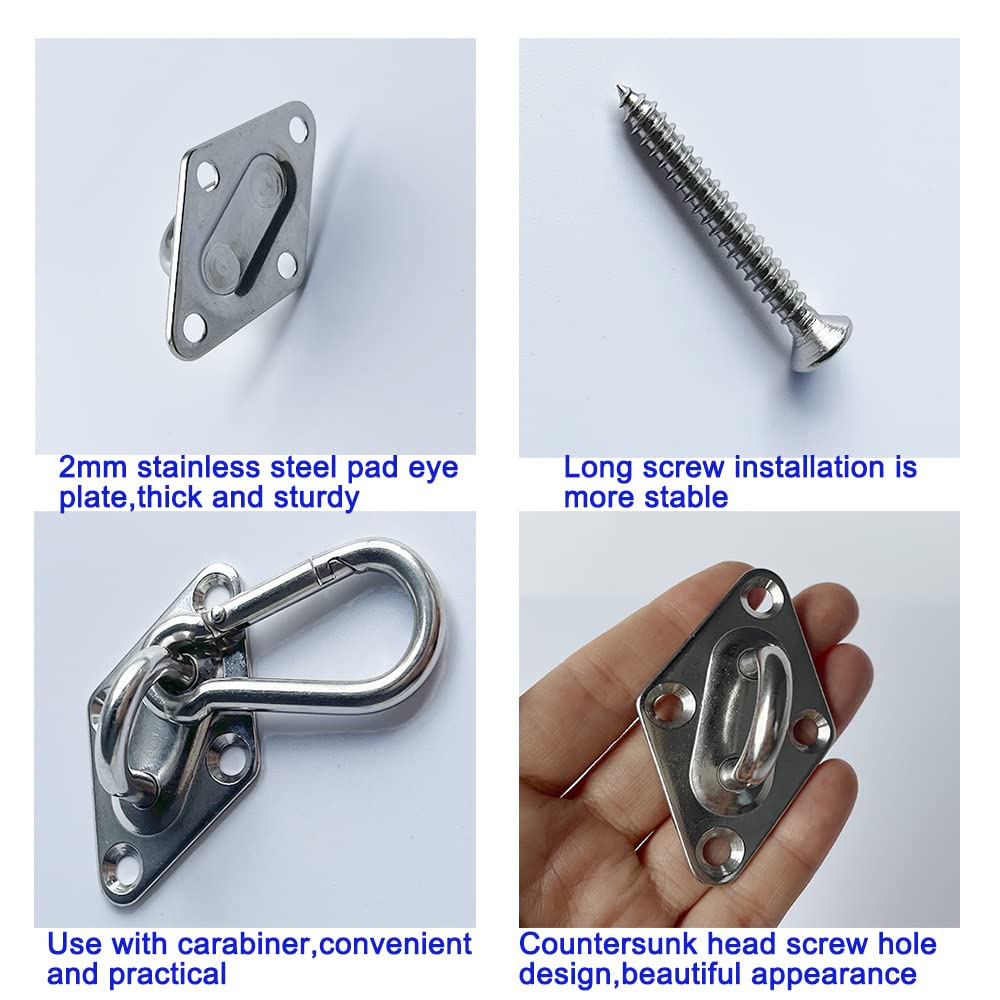 2mm stainless steel pad eye plate,thick and sturdy

Long screw installation is more stable

Use with carabiner,convenient and practical

Countersunk head screw hole design,beautiful appearance