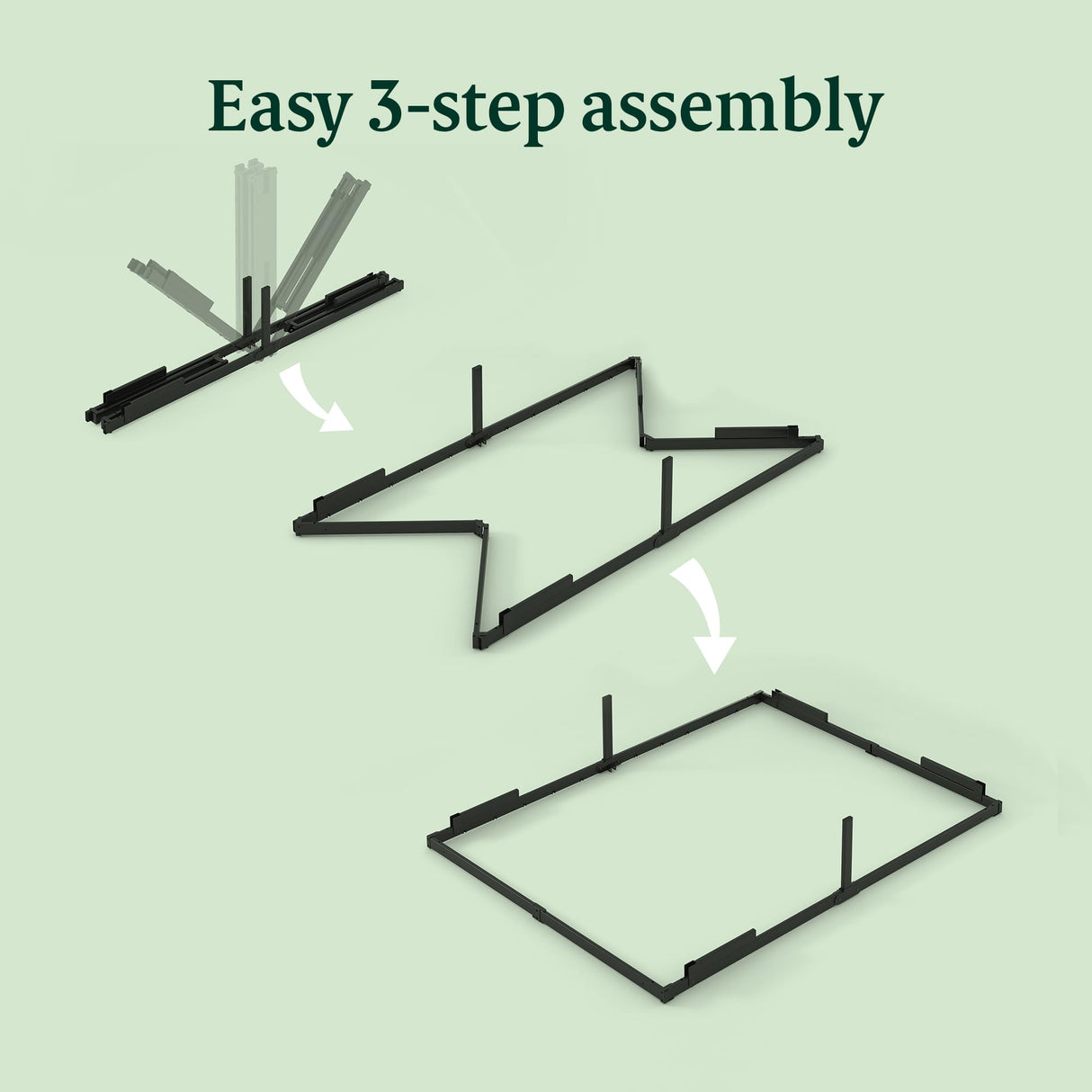 Easy 3-step assembly