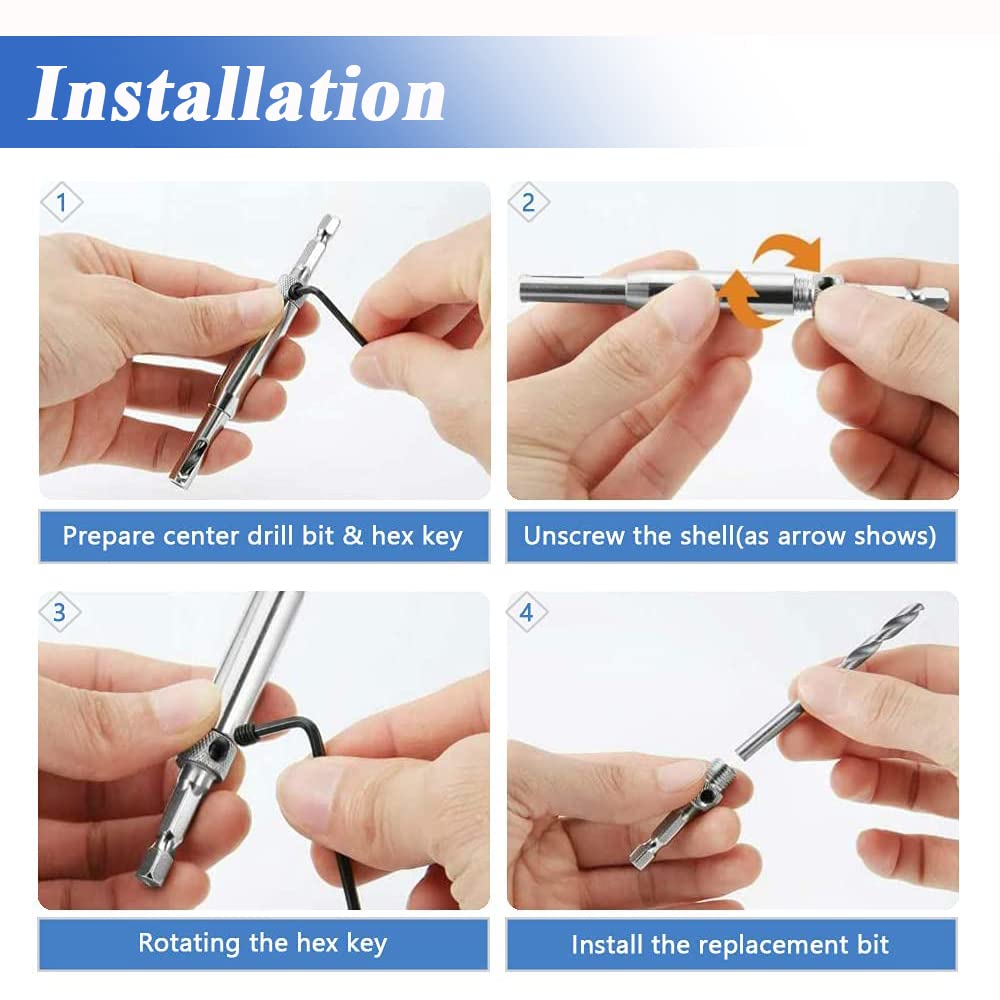 Installation

1

Prepare center drill bit & hex key

2

Unscrew the shell(as arrow shows)

3

Rotating the hex key

4

Install the replacement bit