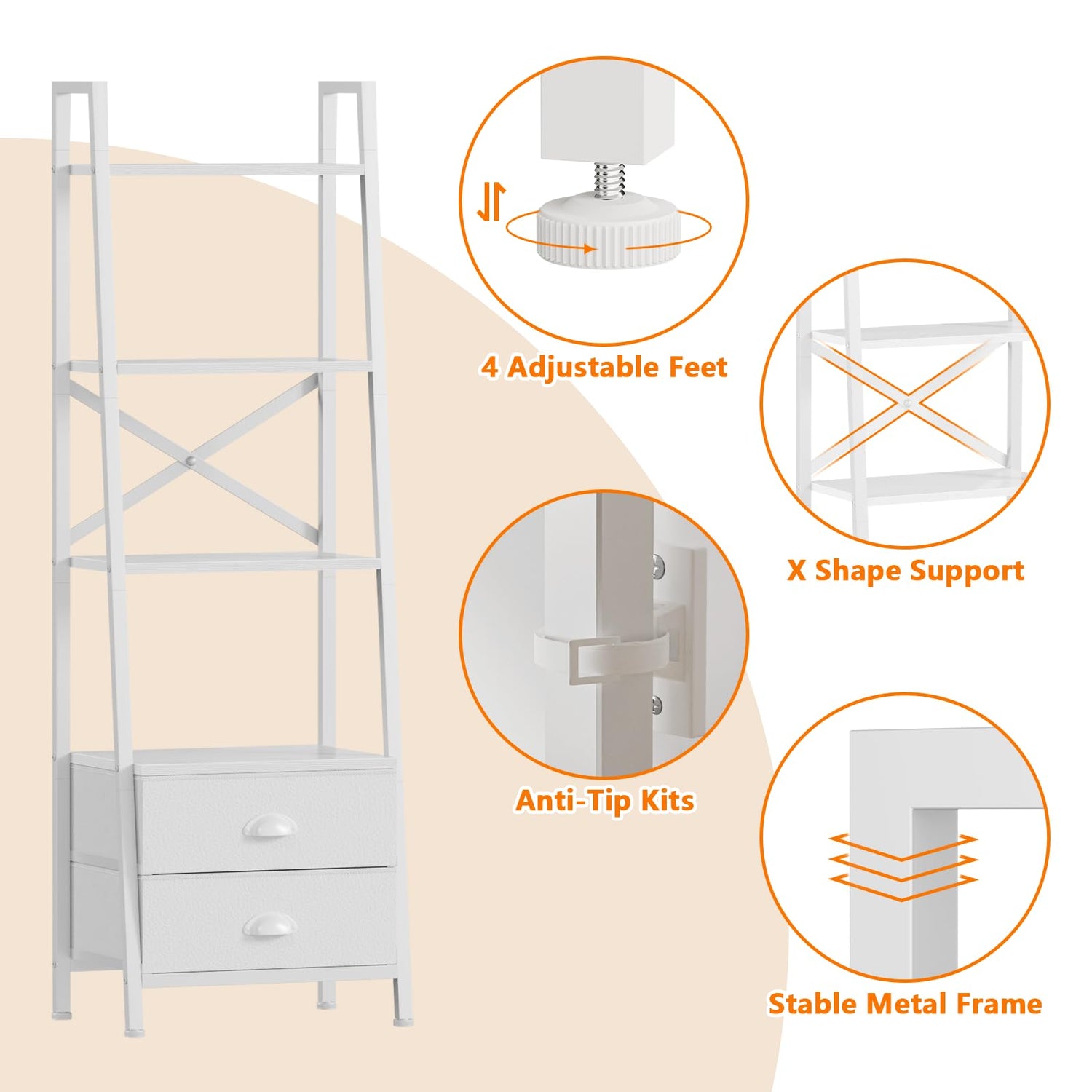 4 Adjustable Feet

X Shape Support

Anti-Tip Kits

Stable Metal Frame