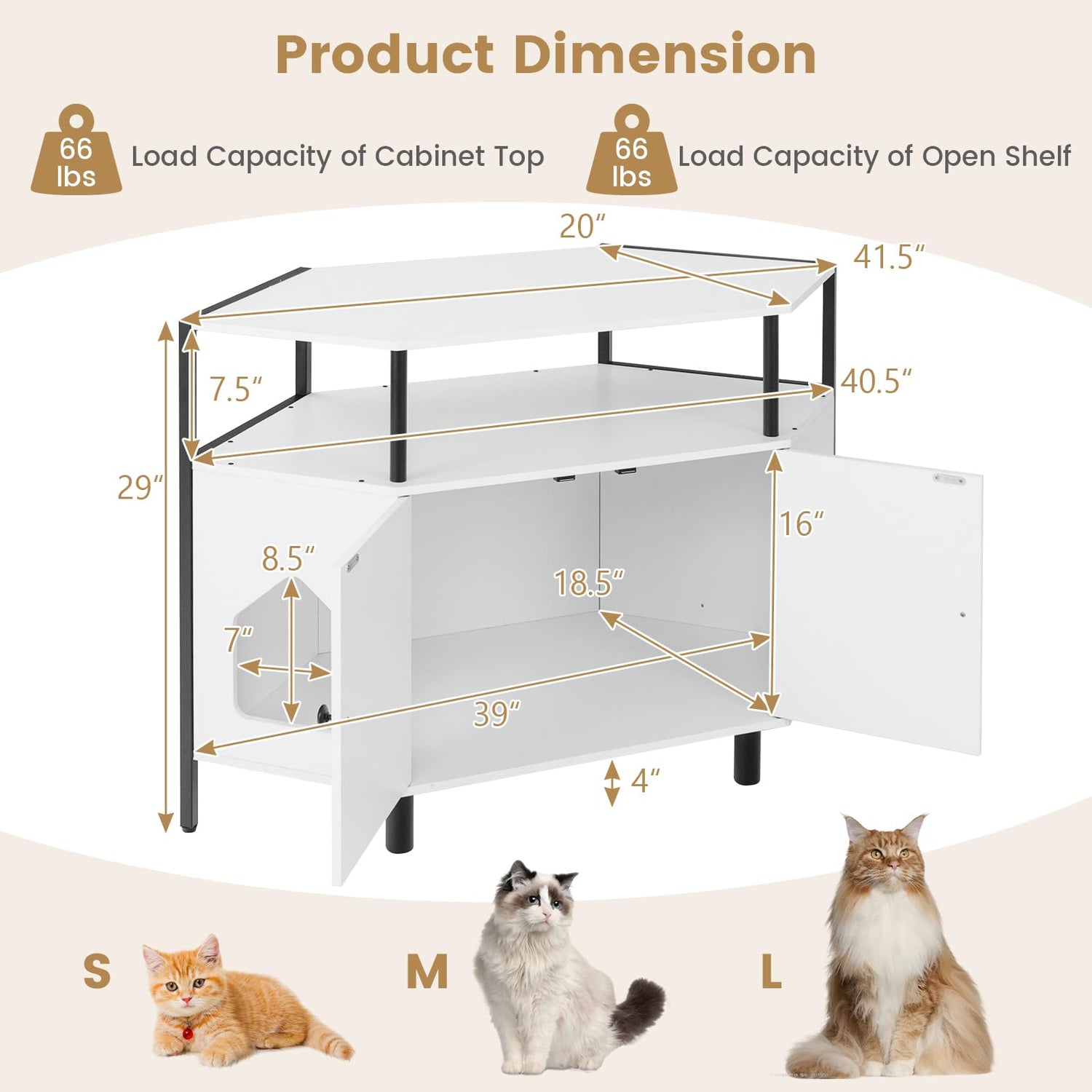 Product Dimension

66 lbs Load Capacity of Cabinet Top

66 lbs Load Capacity of Open Shelf

20″

41.5″

7.5″

40.5″

29″

16″

8.5″

18.5″

7″

39″

4″

S

M

L