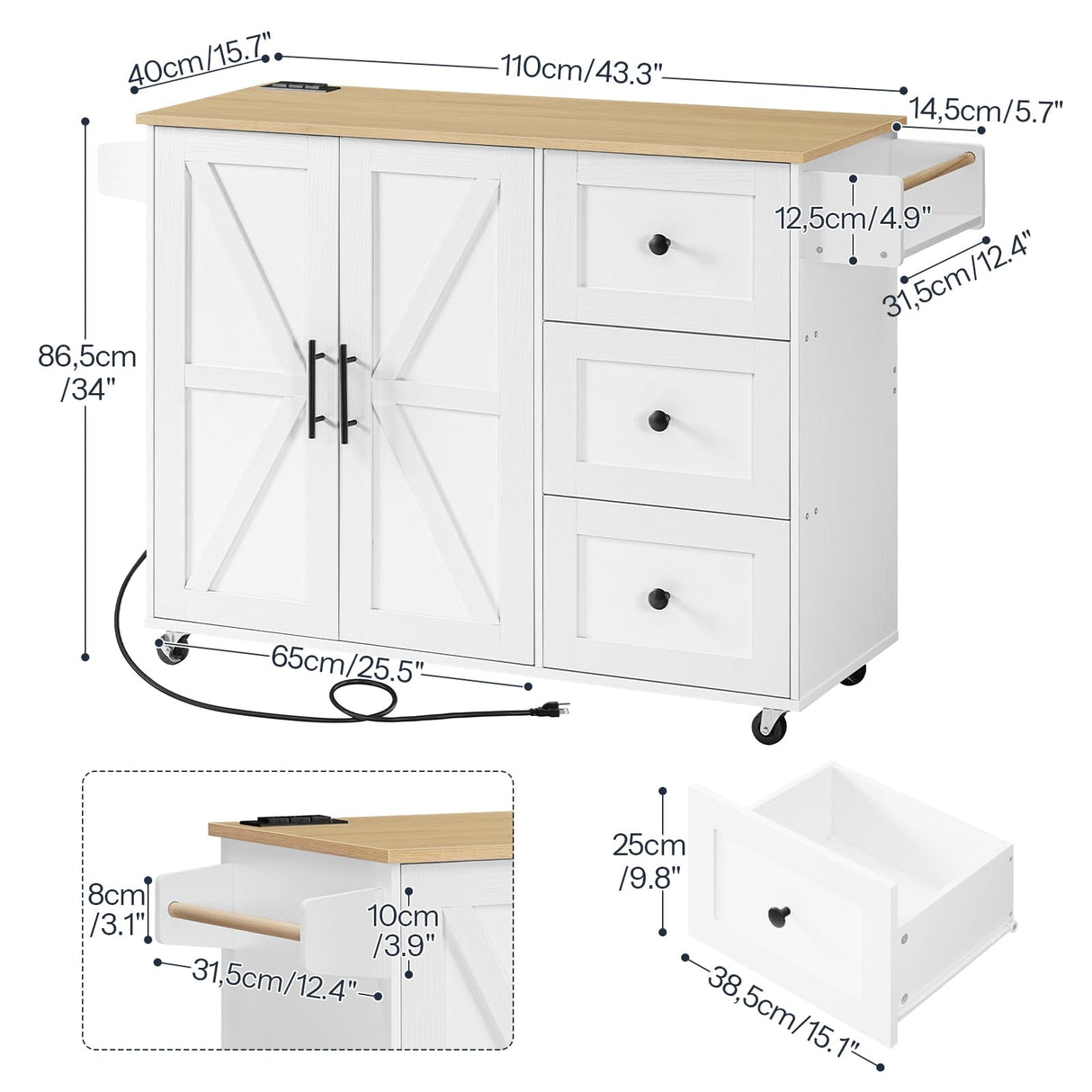 40cm/15.7"
110cm/43.3"
14,5cm/5.7"
12,5cm/4.9"
31,5cm/12.4"
86,5cm /34"
65cm/25.5"
8cm /3.1"
10cm /3.9"
31,5cm/12.4"
25cm /9.8"
38,5cm/15.1"