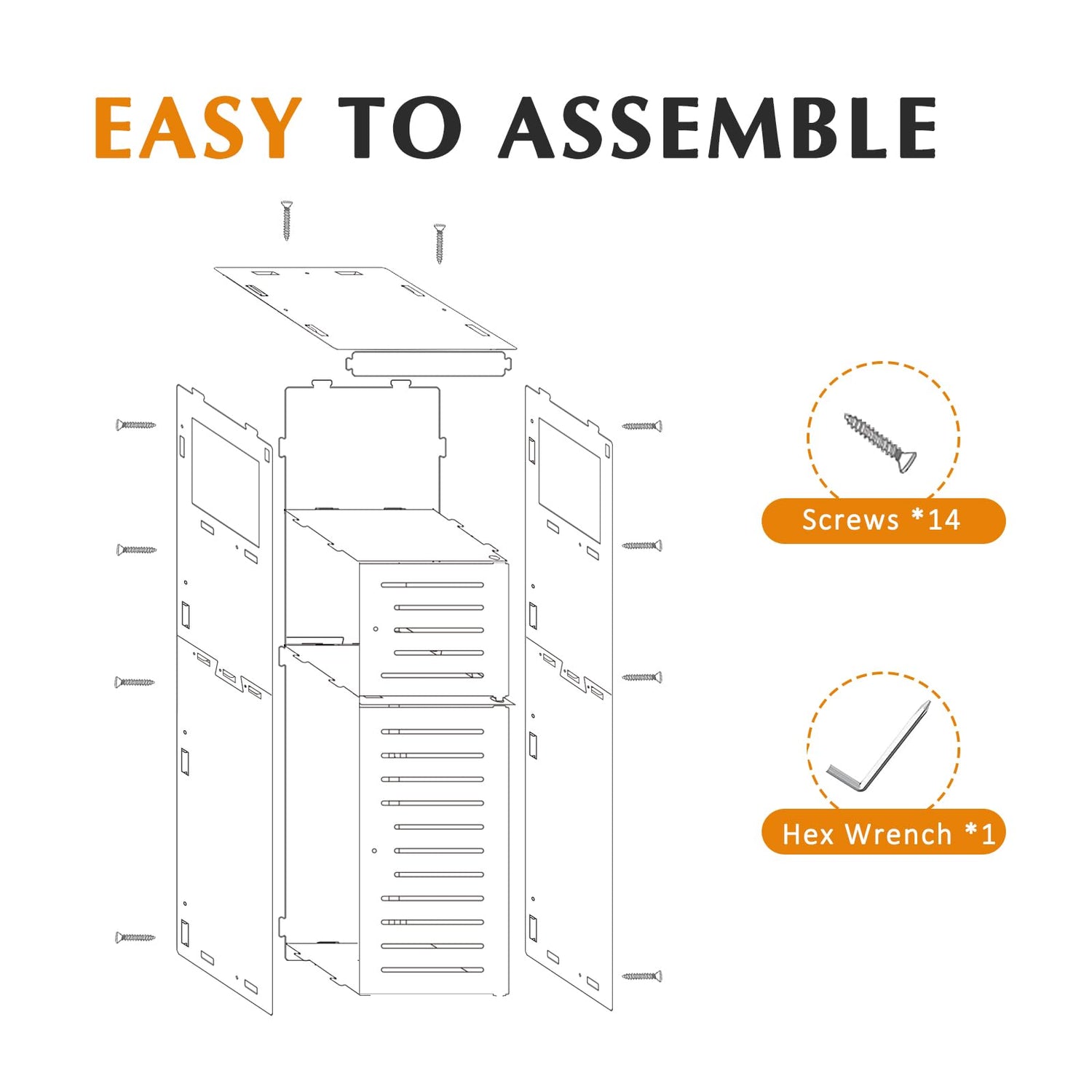 EASY TO ASSEMBLE

Screws *14

Hex Wrench *1