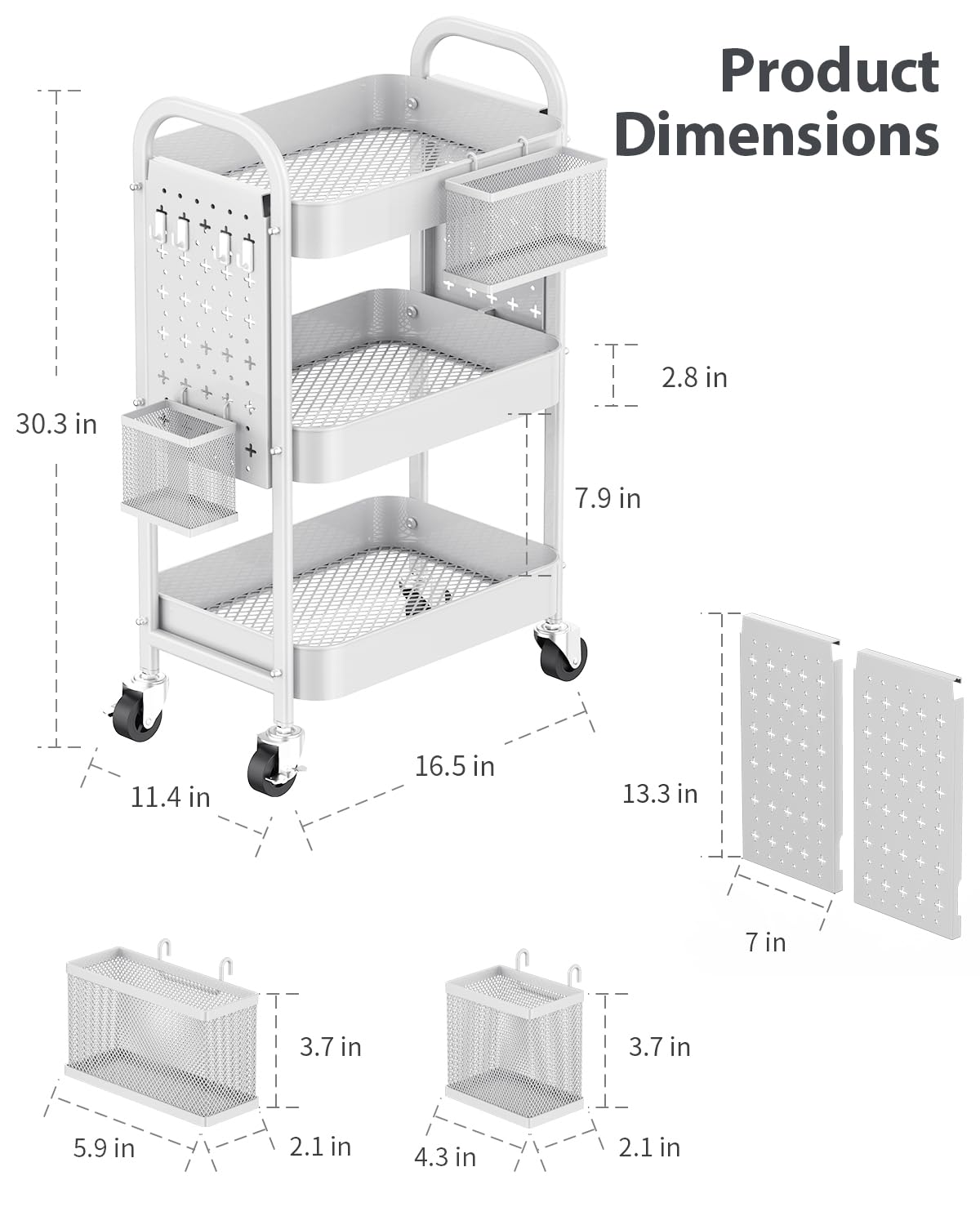 Product Dimensions

30.3 in

2.8 in

7.9 in

11.4 in

16.5 in

13.3 in

7 in

3.7 in

5.9 in

2.1 in

3.7 in

4.3 in

2.1 in