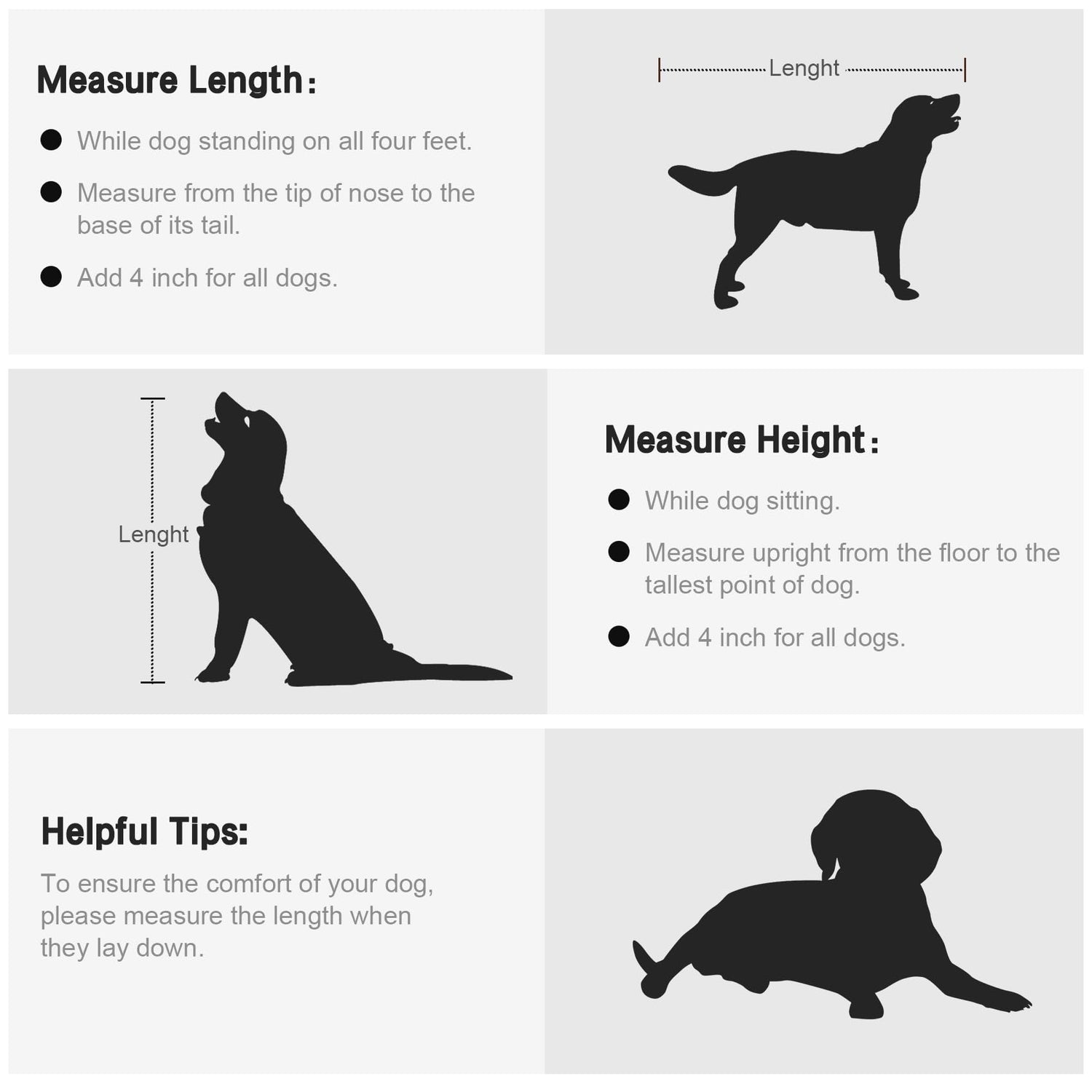 Measure Length:

While dog standing on all four feet.

Measure from the tip of nose to the base of its tail.

Add 4 inch for all dogs.

Lenght

Lenght

Measure Height:

While dog sitting.

Measure upright from the floor to the tallest point of dog.

Add 4 inch for all dogs.

Helpful Tips:

To ensure the comfort of your dog, please measure the length when they lay down.