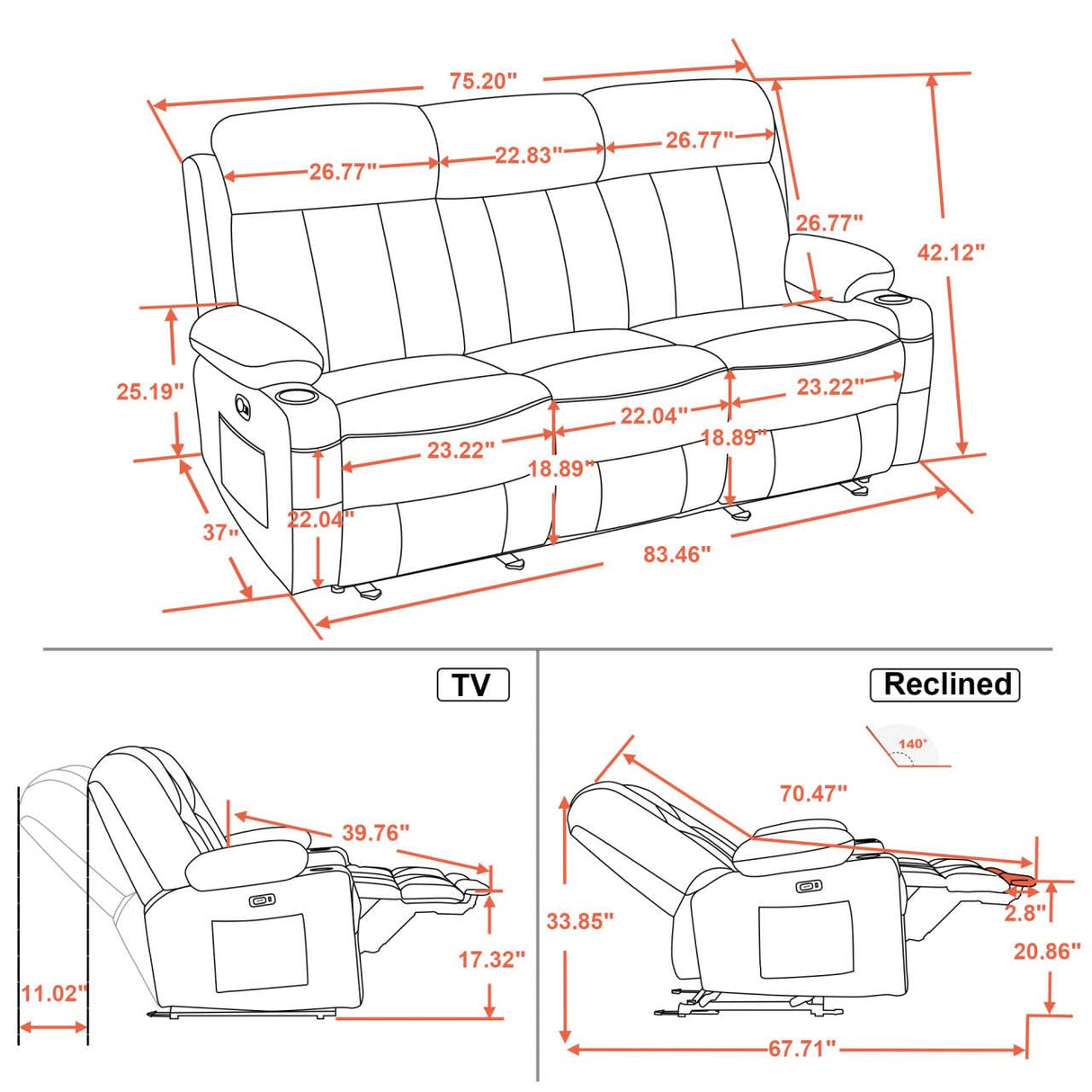 75.20"

26.77"

22.83"

26.77"

26.77"

42.12"

25.19"

23.22"

22.04"

23.22"

18.89"

18.89"

22.04"

37"

83.46"

TV

39.76"

17.32"

11.02"

Reclined

140°

70.47"

33.85"

2.8"

20.86"

67.71"