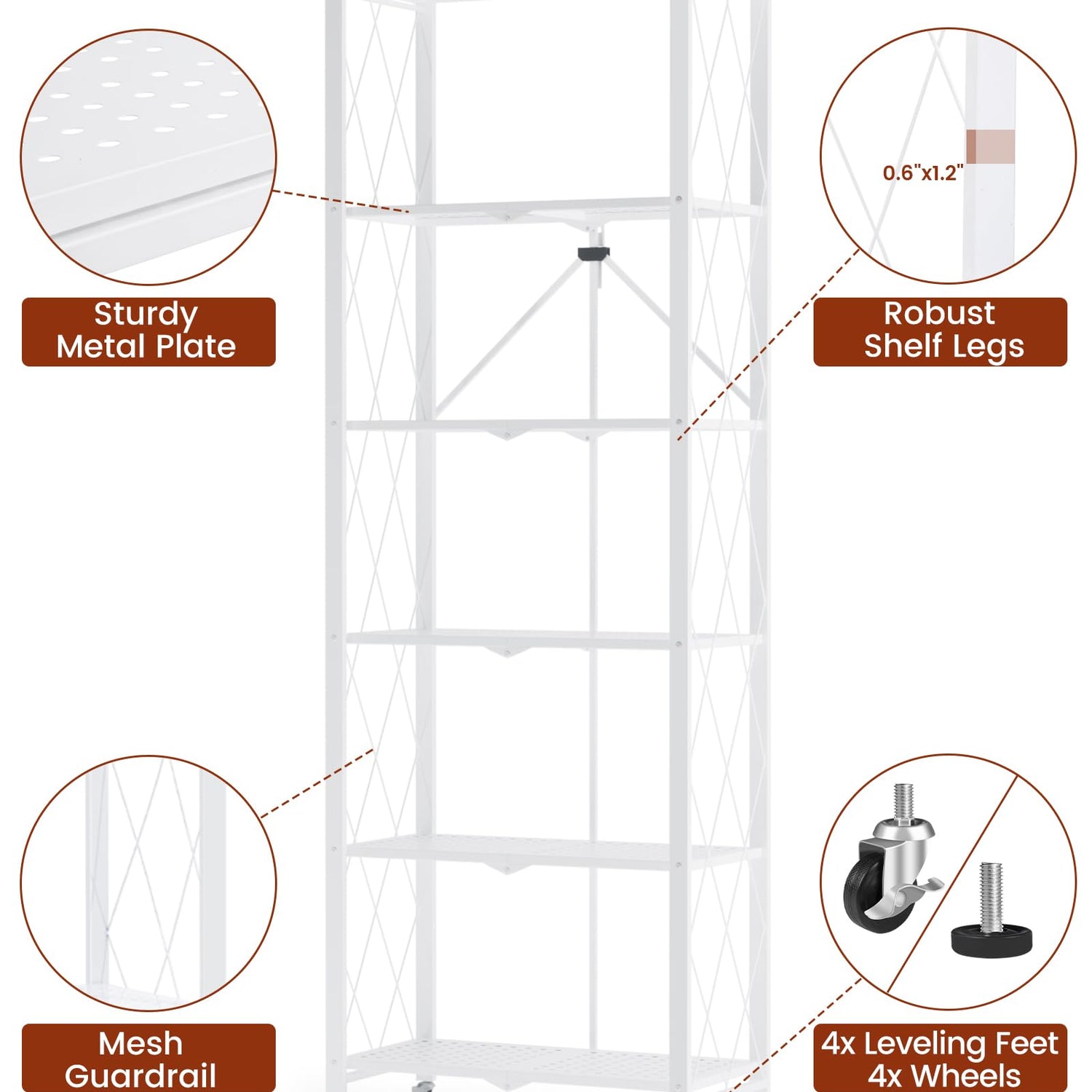 Sturdy Metal Plate

0.6"x1.2"

Robust Shelf Legs

Mesh Guardrail

4x Leveling Feet 4x Wheels