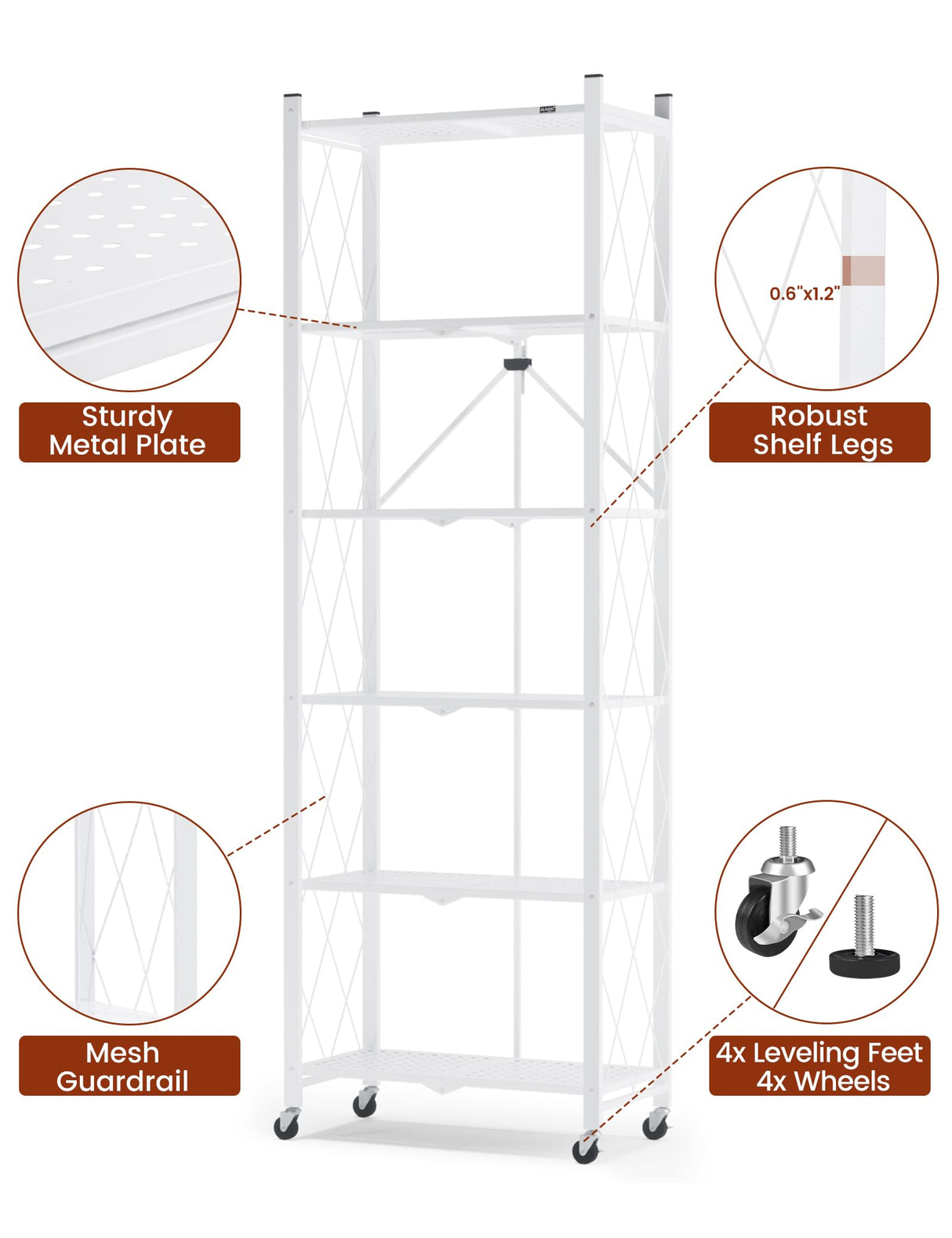 Sturdy Metal Plate

0.6"x1.2"

Robust Shelf Legs

Mesh Guardrail

4x Leveling Feet 4x Wheels