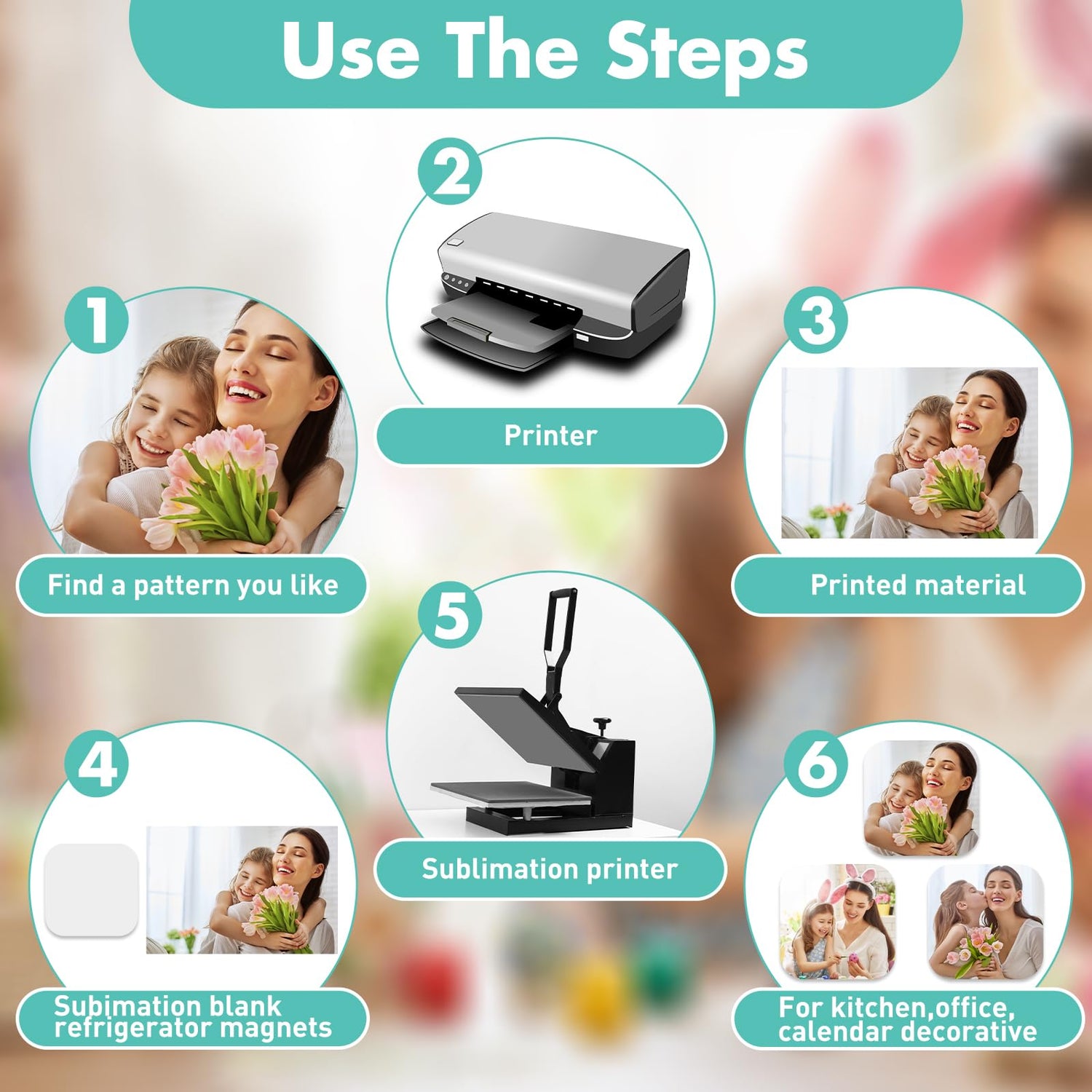 Use The Steps

1
Find a pattern you like

2
Printer

3
Printed material

4
Subimation blank refrigerator magnets

5
Sublimation printer

6
For kitchen,office, calendar decorative