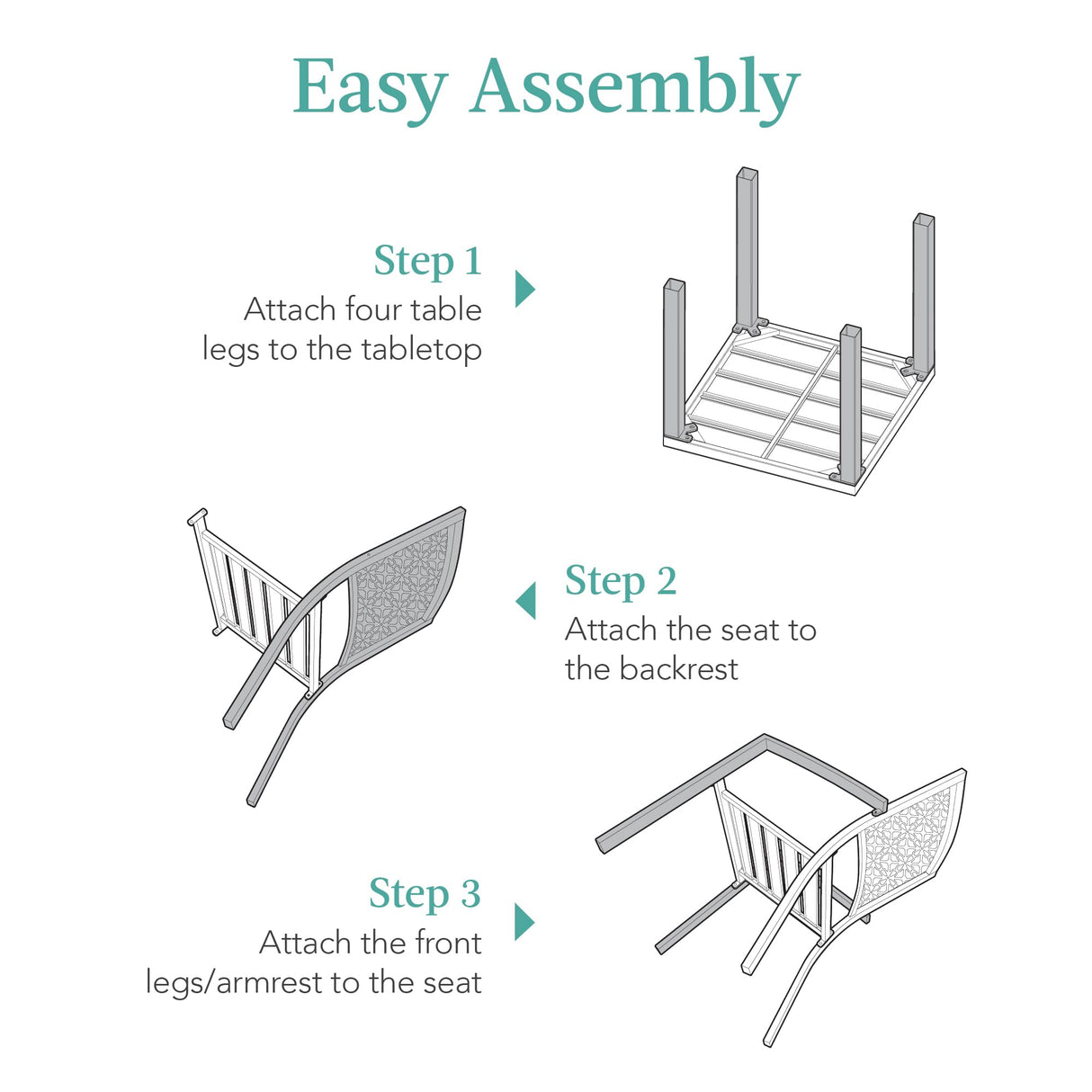 Easy Assembly

Step 1
Attach four table legs to the tabletop

Step 2
Attach the seat to the backrest

Step 3
Attach the front legs/armrest to the seat