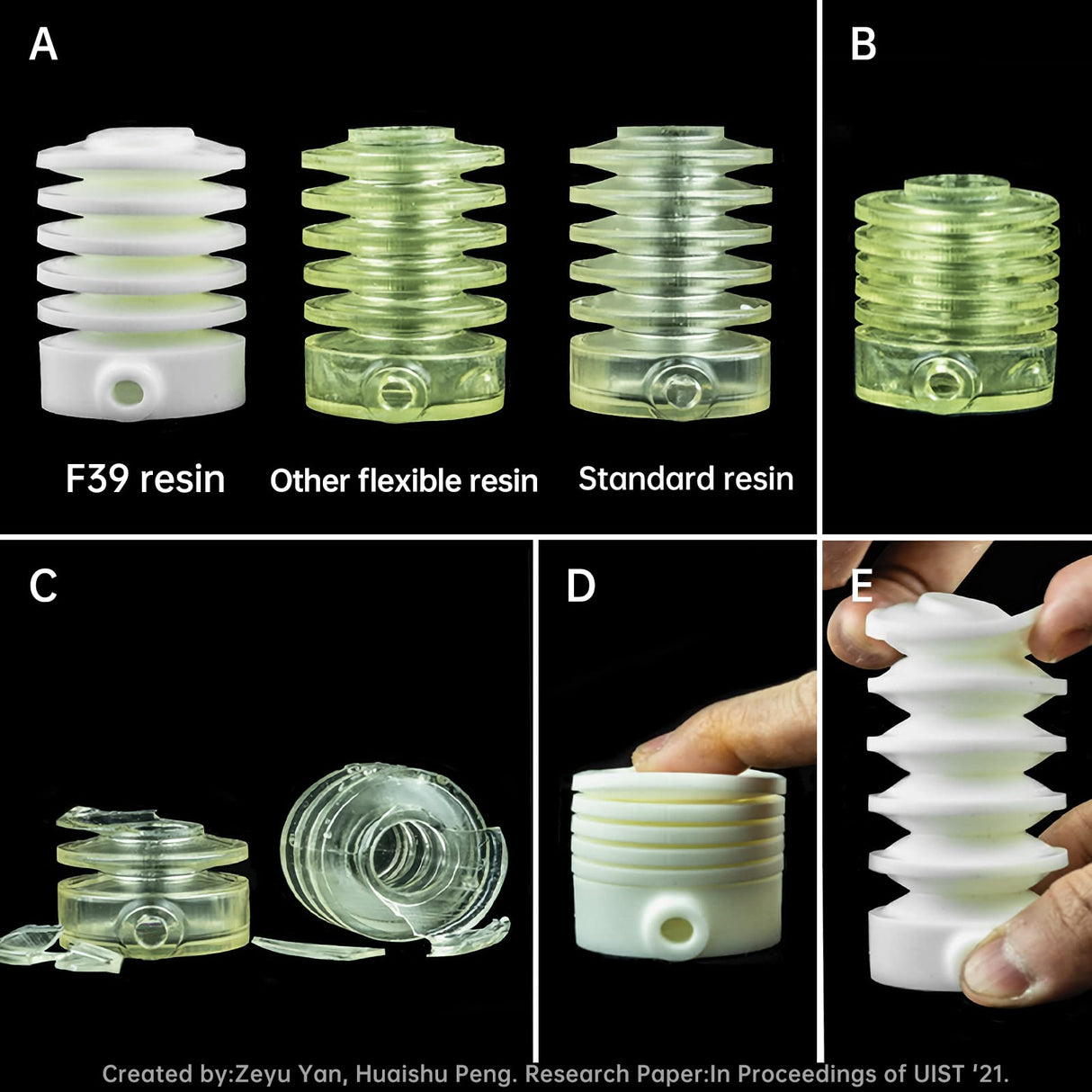 A

F39 resin

Other flexible resin

Standard resin

B

C

D

E

Created by:Zeyu Yan, Huaishu Peng. Research Paper:In Proceedings of UIST '21.