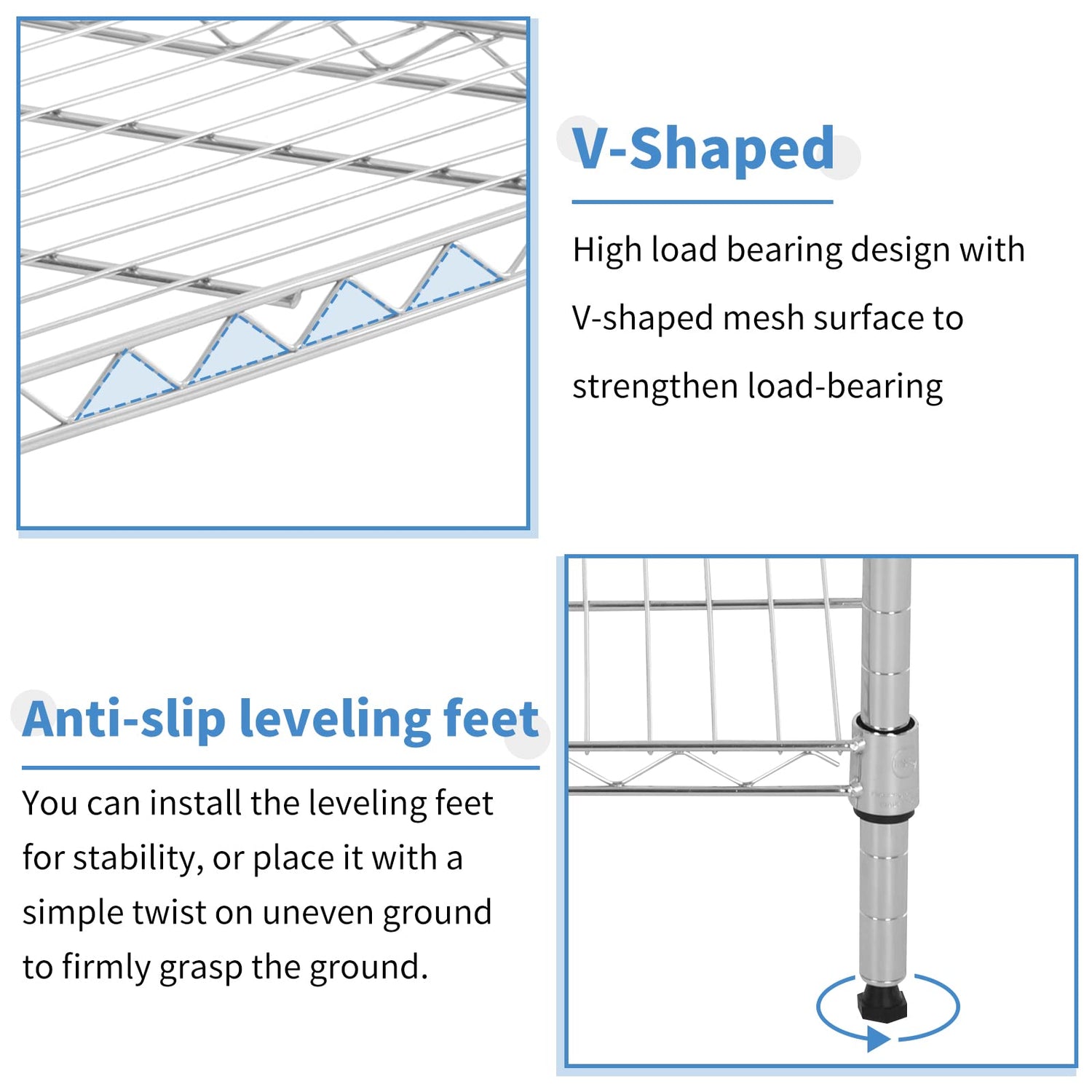 V-Shaped

High load bearing design with V-shaped mesh surface to strengthen load-bearing

Anti-slip leveling feet

You can install the leveling feet for stability, or place it with a simple twist on uneven ground to firmly grasp the ground.