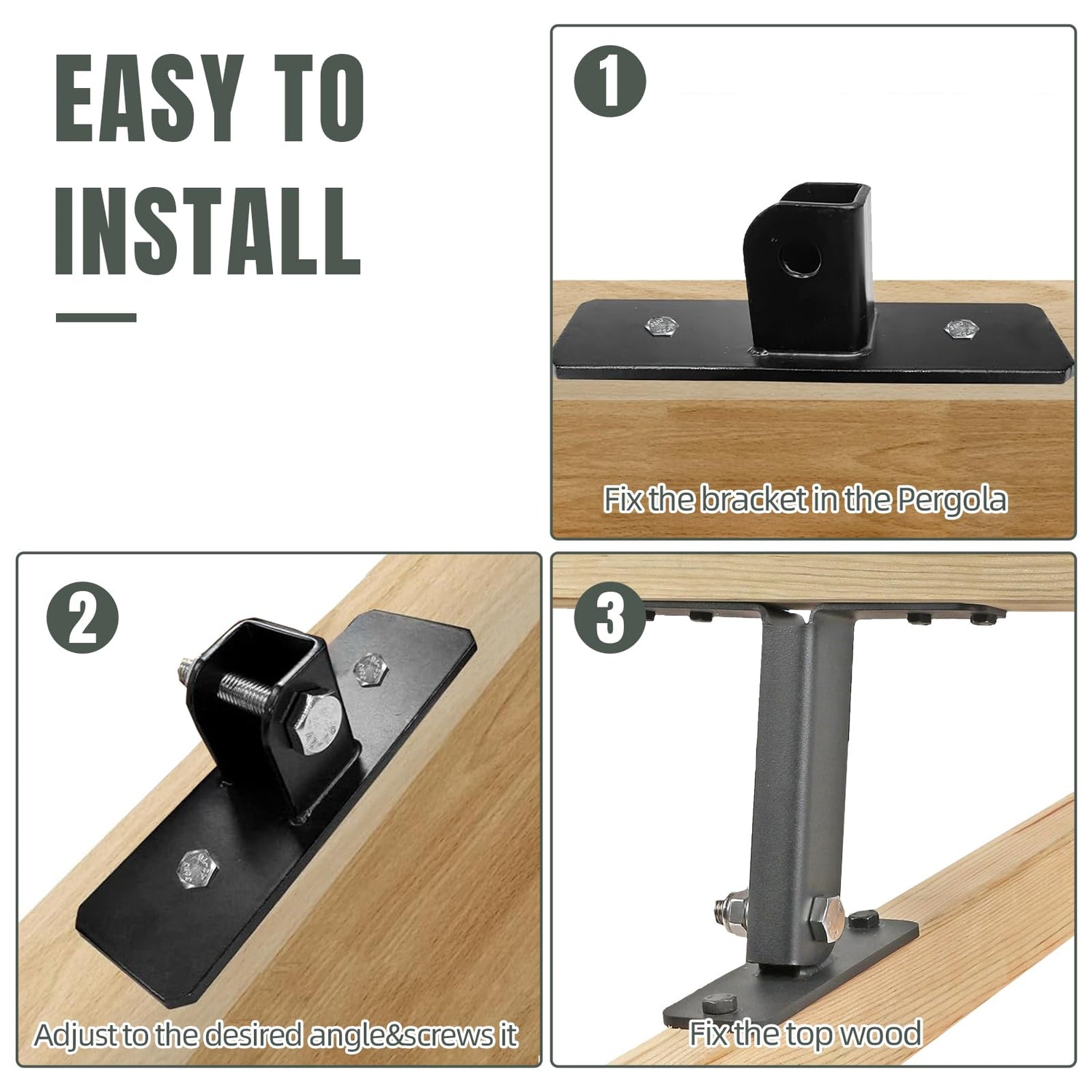 EASY TO INSTALL

1

Fix the bracket in the Pergola

2

Adjust to the desired angle&screws it

3

Fix the top wood