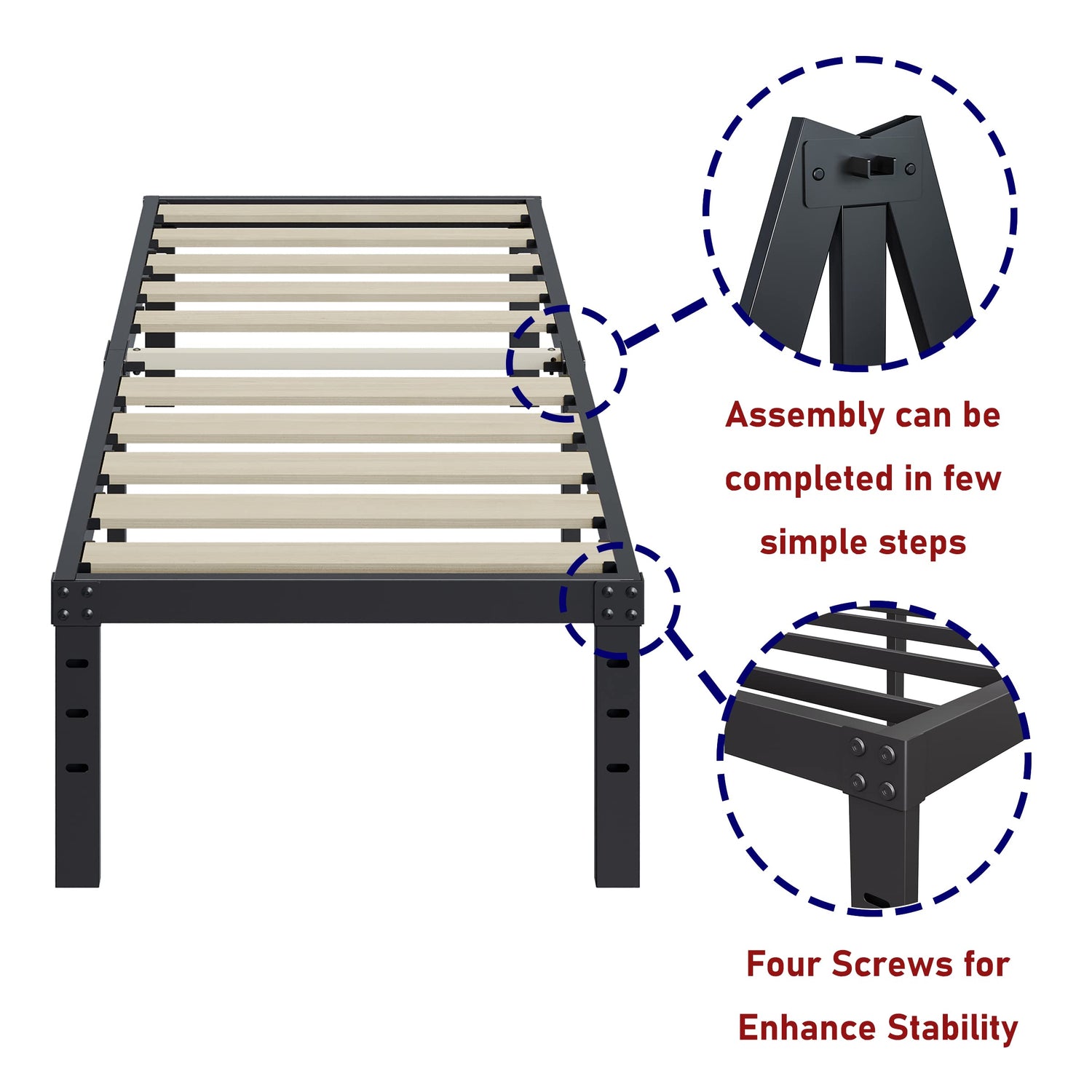 Assembly can be completed in few simple steps

Four Screws for Enhance Stability