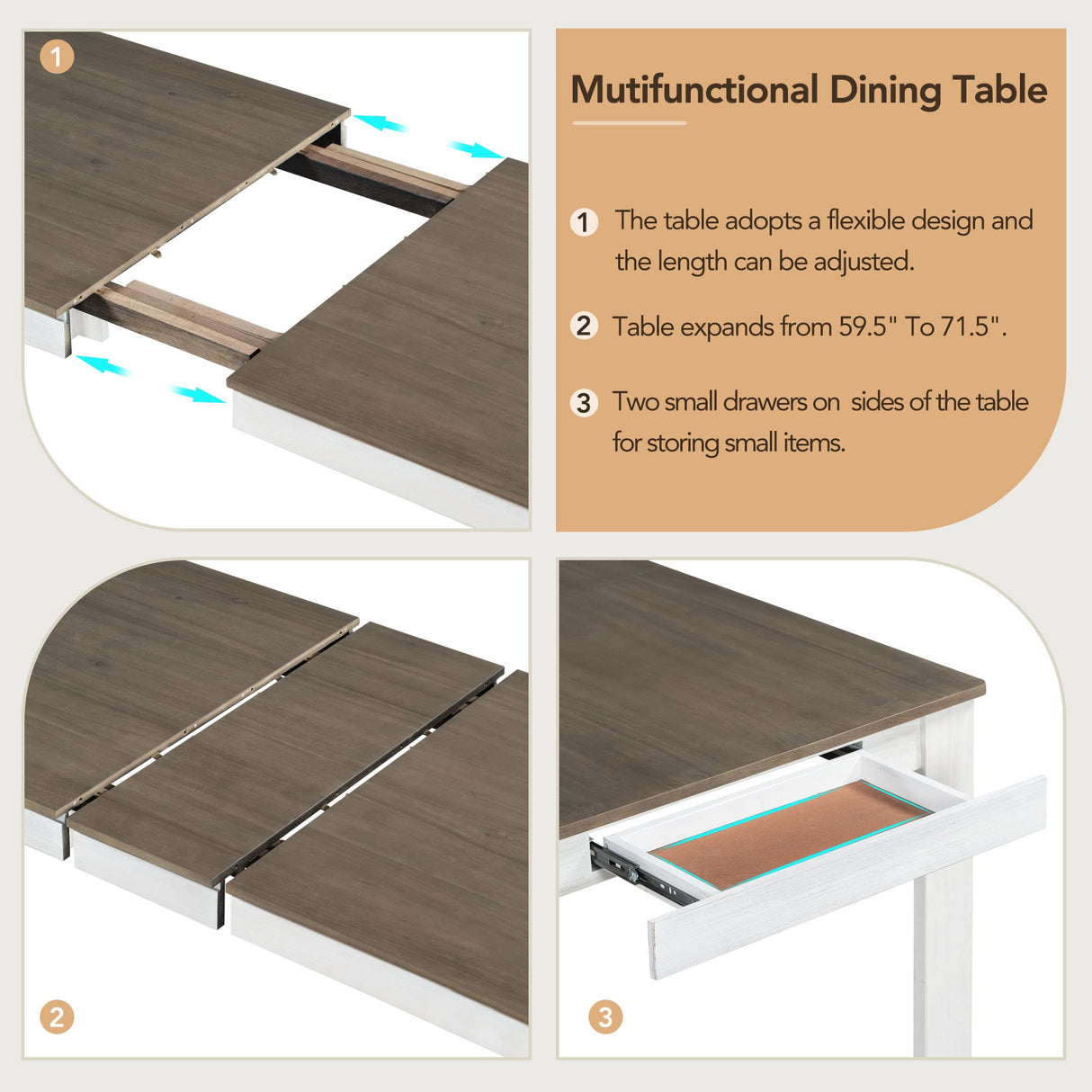 1

Mutifunctional Dining Table

1 The table adopts a flexible design and the length can be adjusted.

2 Table expands from 59.5" To 71.5".

3 Two small drawers on sides of the table for storing small items.

2

3