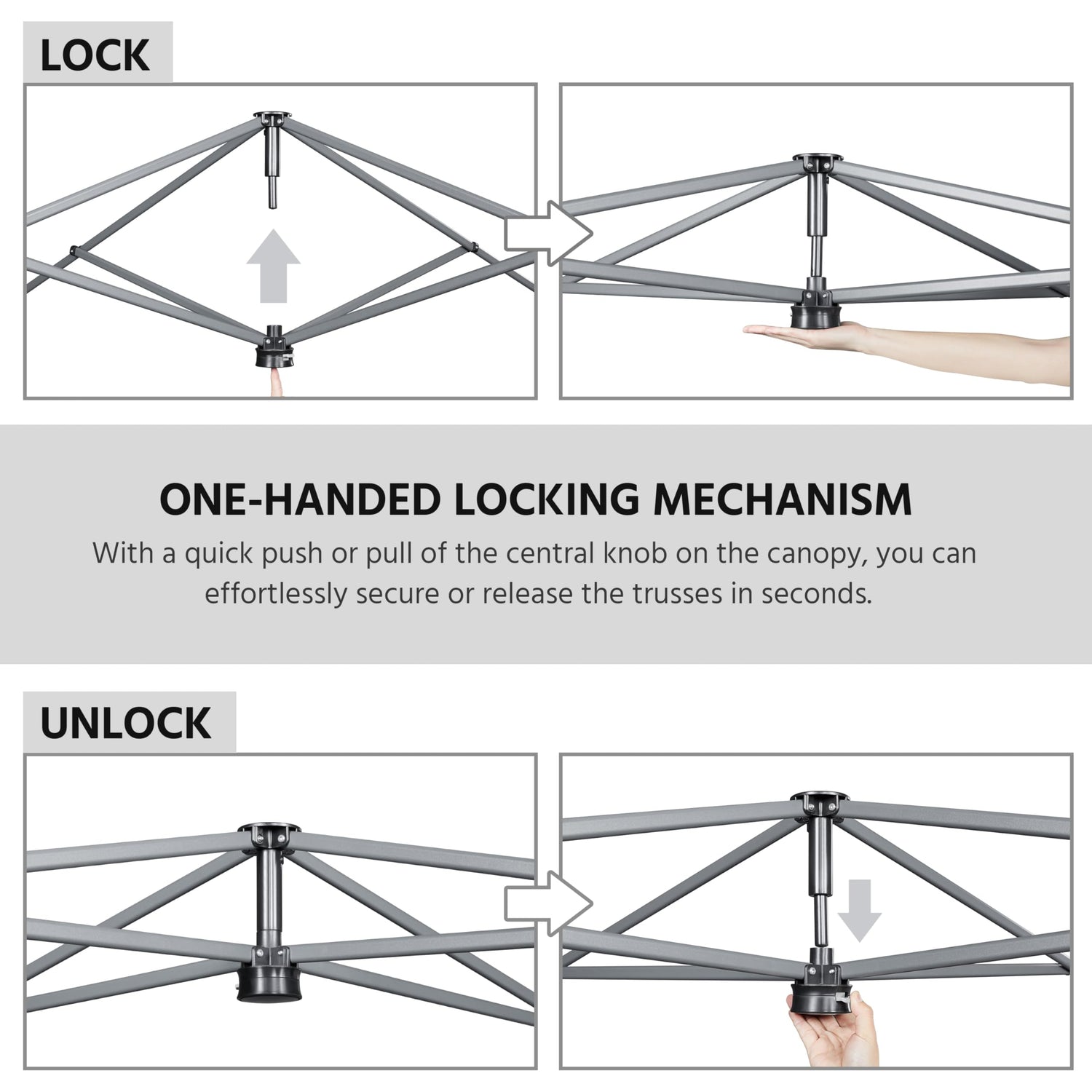 LOCK

ONE-HANDED LOCKING MECHANISM

With a quick push or pull of the central knob on the canopy, you can effortlessly secure or release the trusses in seconds.

UNLOCK