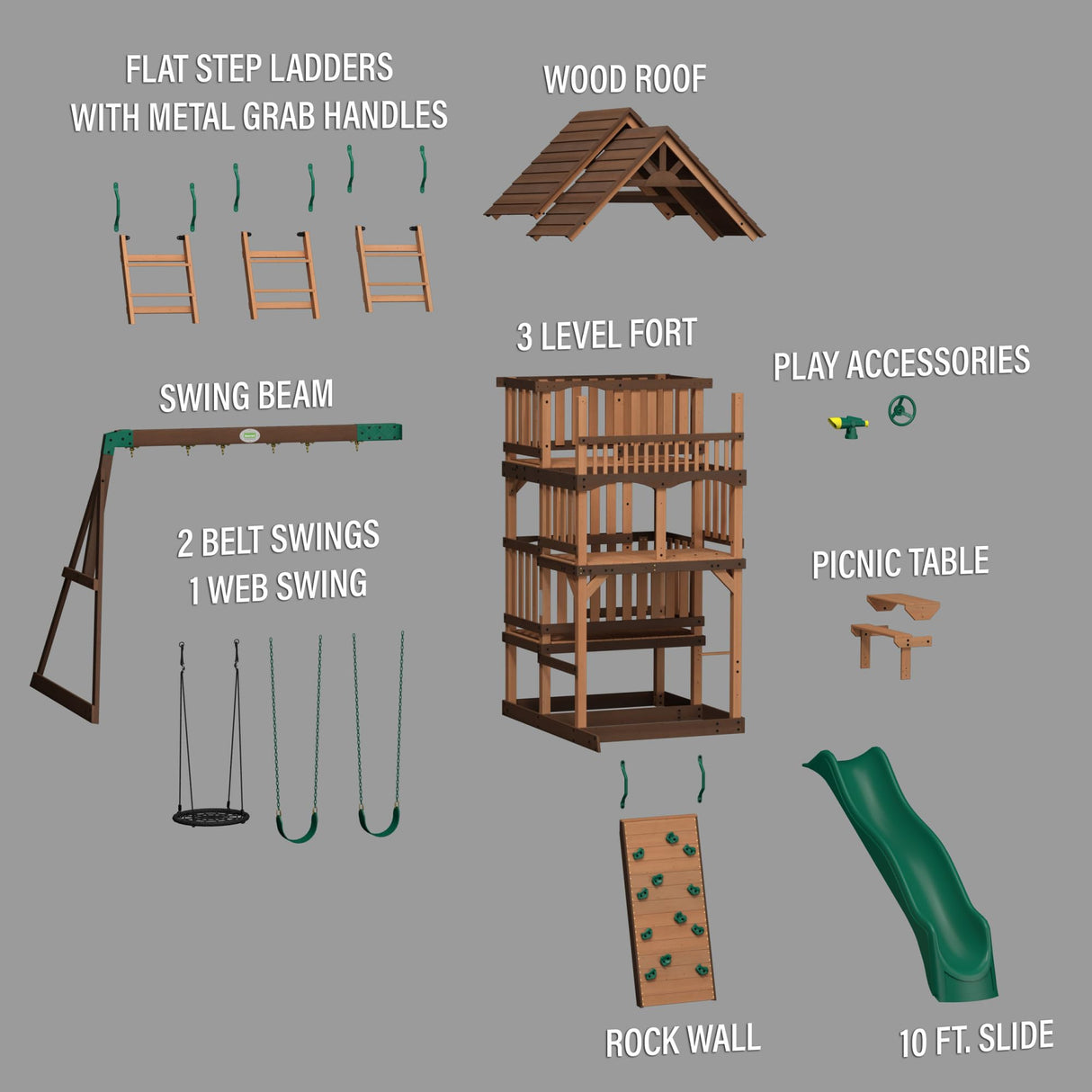 FLAT STEP LADDERS WITH METAL GRAB HANDLES

WOOD ROOF

3 LEVEL FORT

PLAY ACCESSORIES

SWING BEAM

2 BELT SWINGS
1 WEB SWING

PICNIC TABLE

ROCK WALL

10 FT. SLIDE