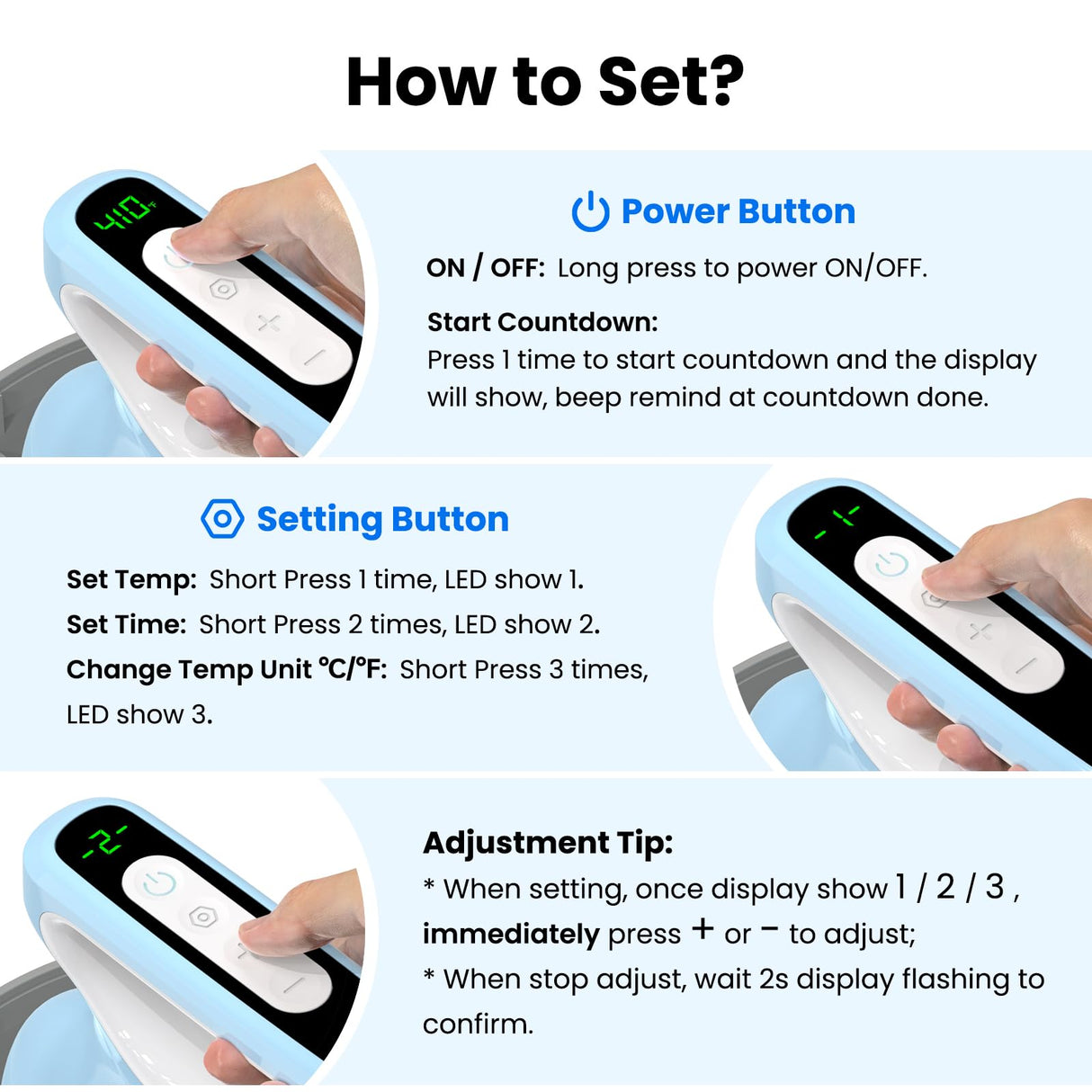 How to Set?

410°F

Power Button

ON / OFF: Long press to power ON/OFF.

Start Countdown:
Press 1 time to start countdown and the display will show, beep remind at countdown done.

Setting Button

Set Temp: Short Press 1 time, LED show 1.
Set Time: Short Press 2 times, LED show 2.
Change Temp Unit °C/°F: Short Press 3 times, LED show 3.

-1-

-2-

Adjustment Tip:
* When setting, once display show 1 / 2 / 3 , immediately press + or − to adjust;
* When stop adjust, wait 2s display flashing to confirm.