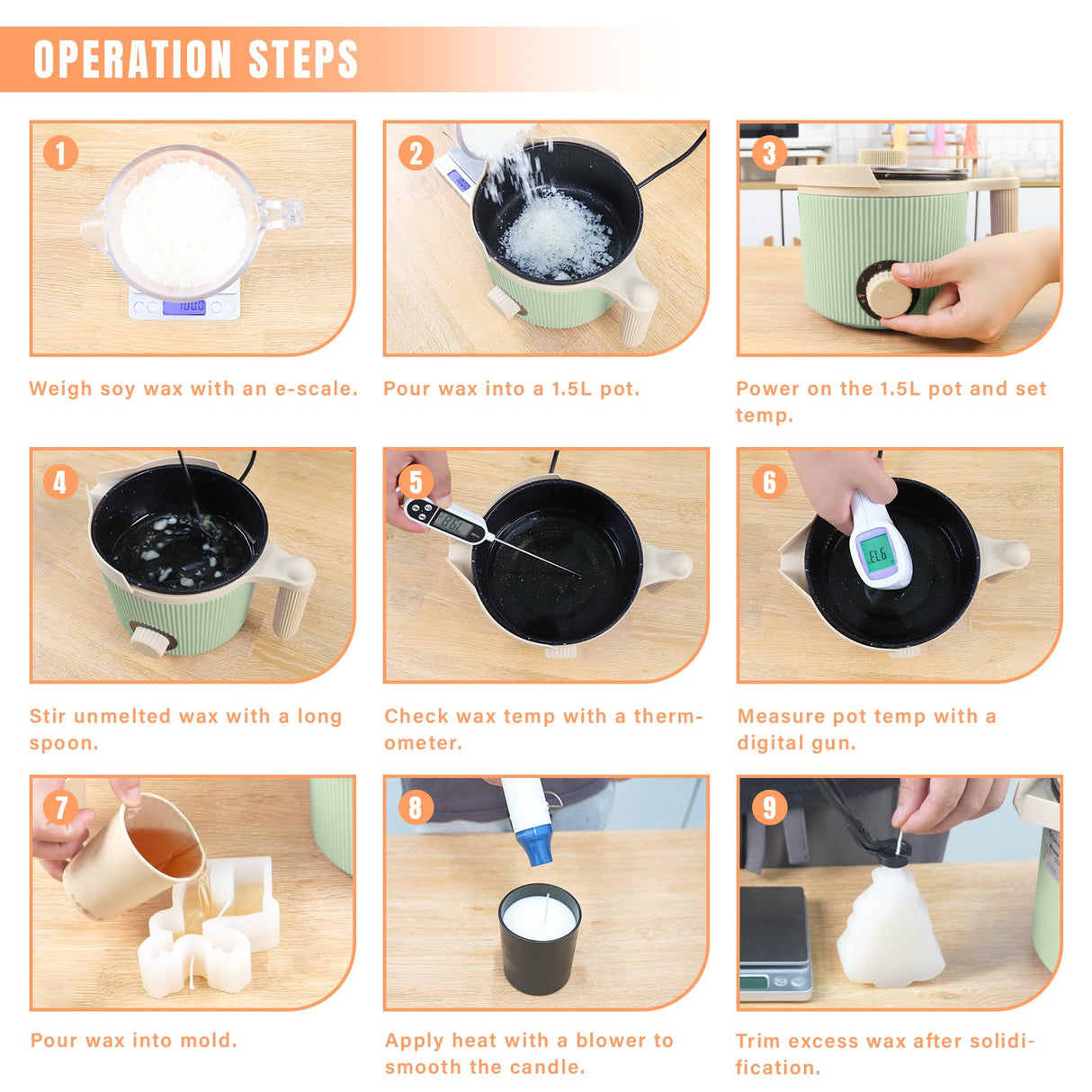 OPERATION STEPS

1

Weigh soy wax with an e-scale.

2

Pour wax into a 1.5L pot.

3

Power on the 1.5L pot and set temp.

4

Stir unmelted wax with a long spoon.

5

Check wax temp with a thermometer.

6

Measure pot temp with a digital gun.

7

Pour wax into mold.

8

Apply heat with a blower to smooth the candle.

9

Trim excess wax after solidification.