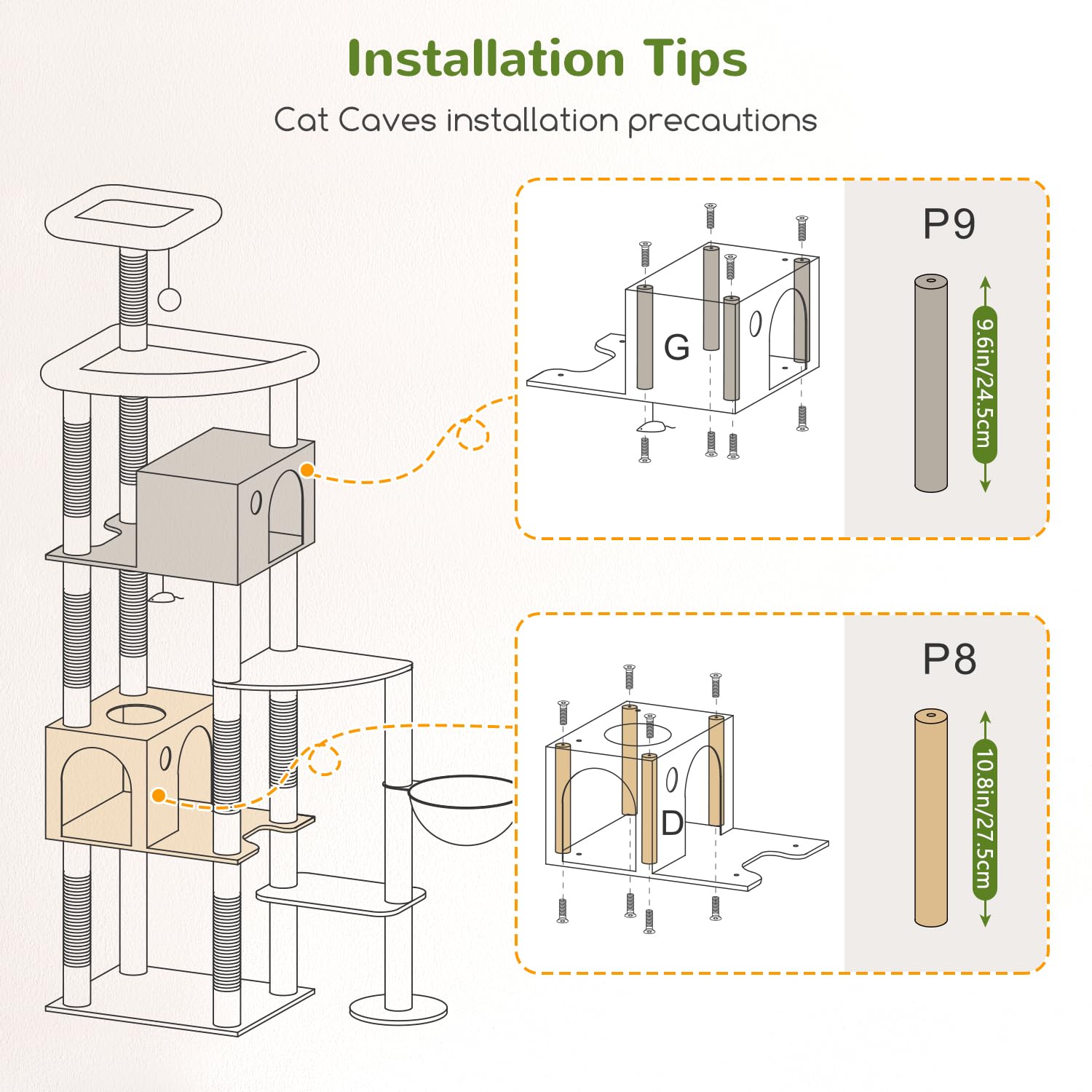 Installation Tips

Cat Caves installation precautions

G

P9

9.6in/24.5cm

D

P8

10.8in/27.5cm