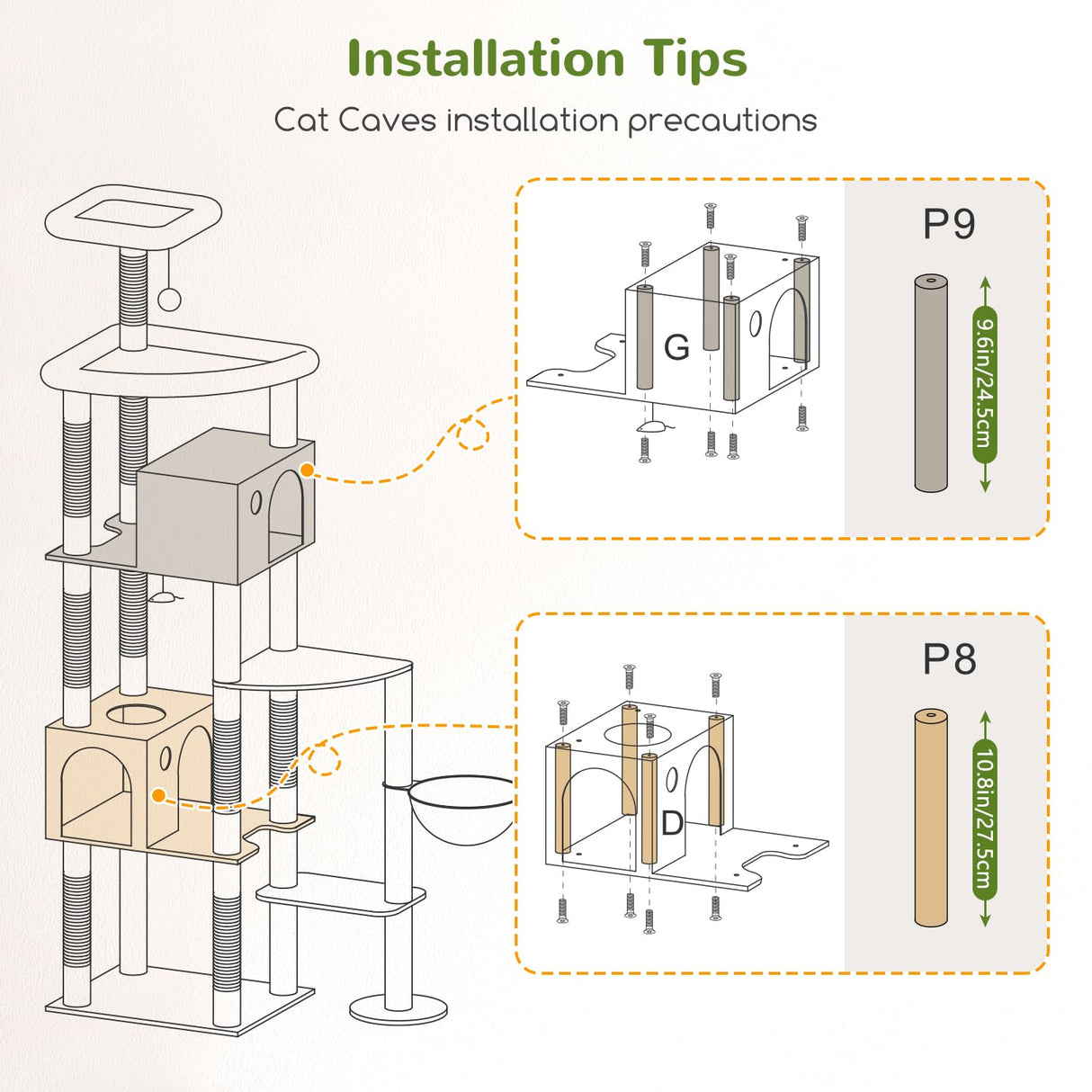 Installation Tips

Cat Caves installation precautions

G

P9

9.6in/24.5cm

D

P8

10.8in/27.5cm