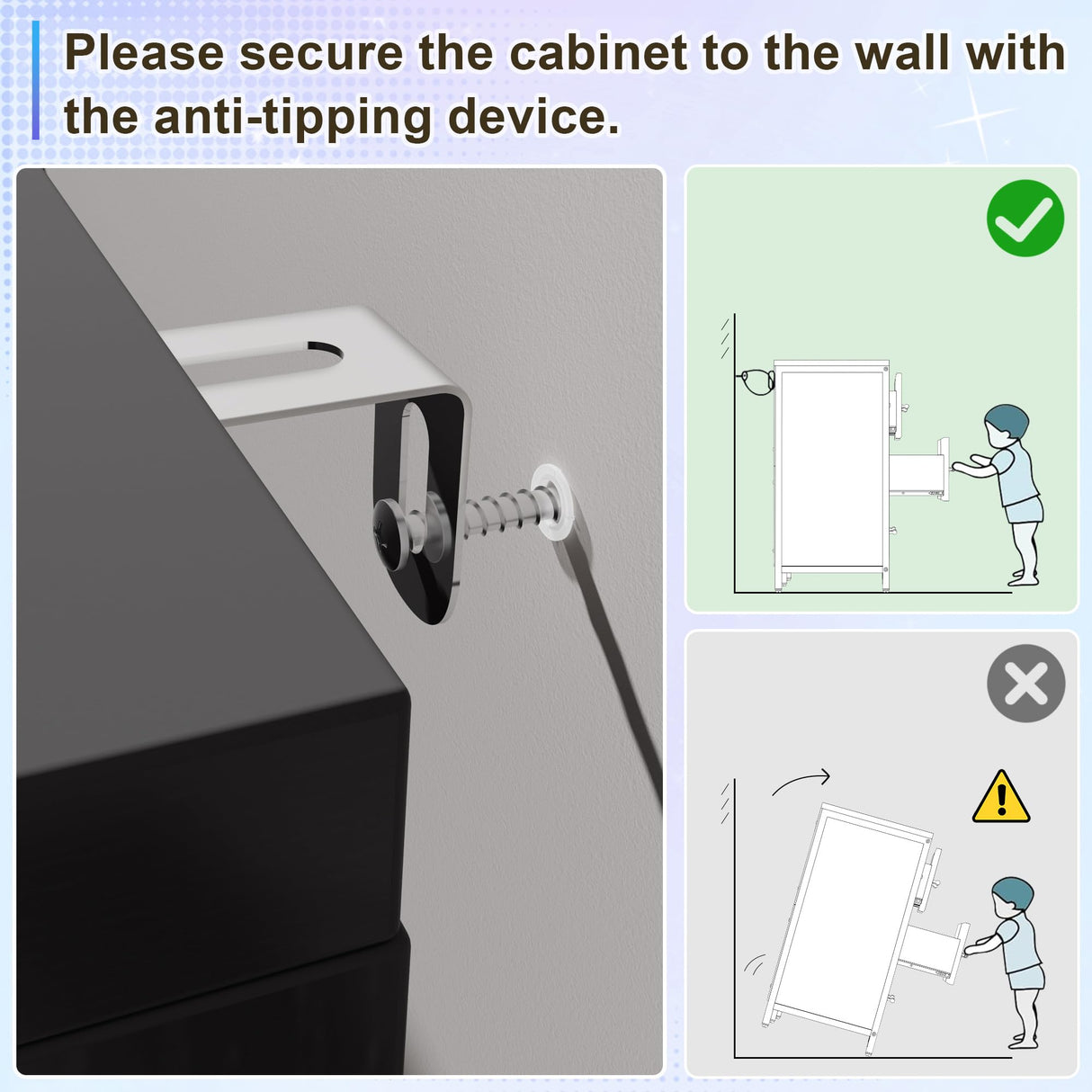 Please secure the cabinet to the wall with the anti-tipping device.