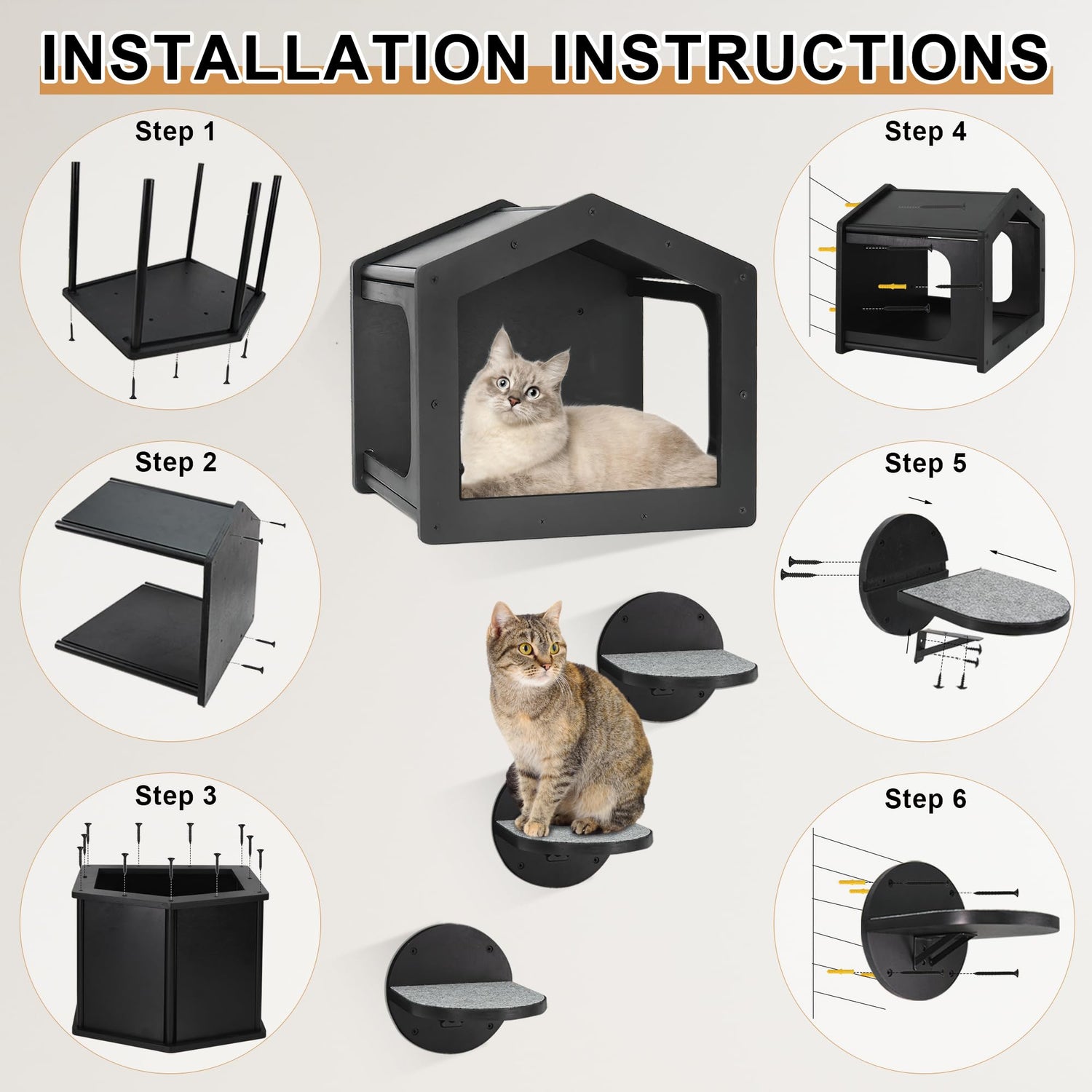 INSTALLATION INSTRUCTIONS

Step 1

Step 2

Step 3

Step 4

Step 5

Step 6