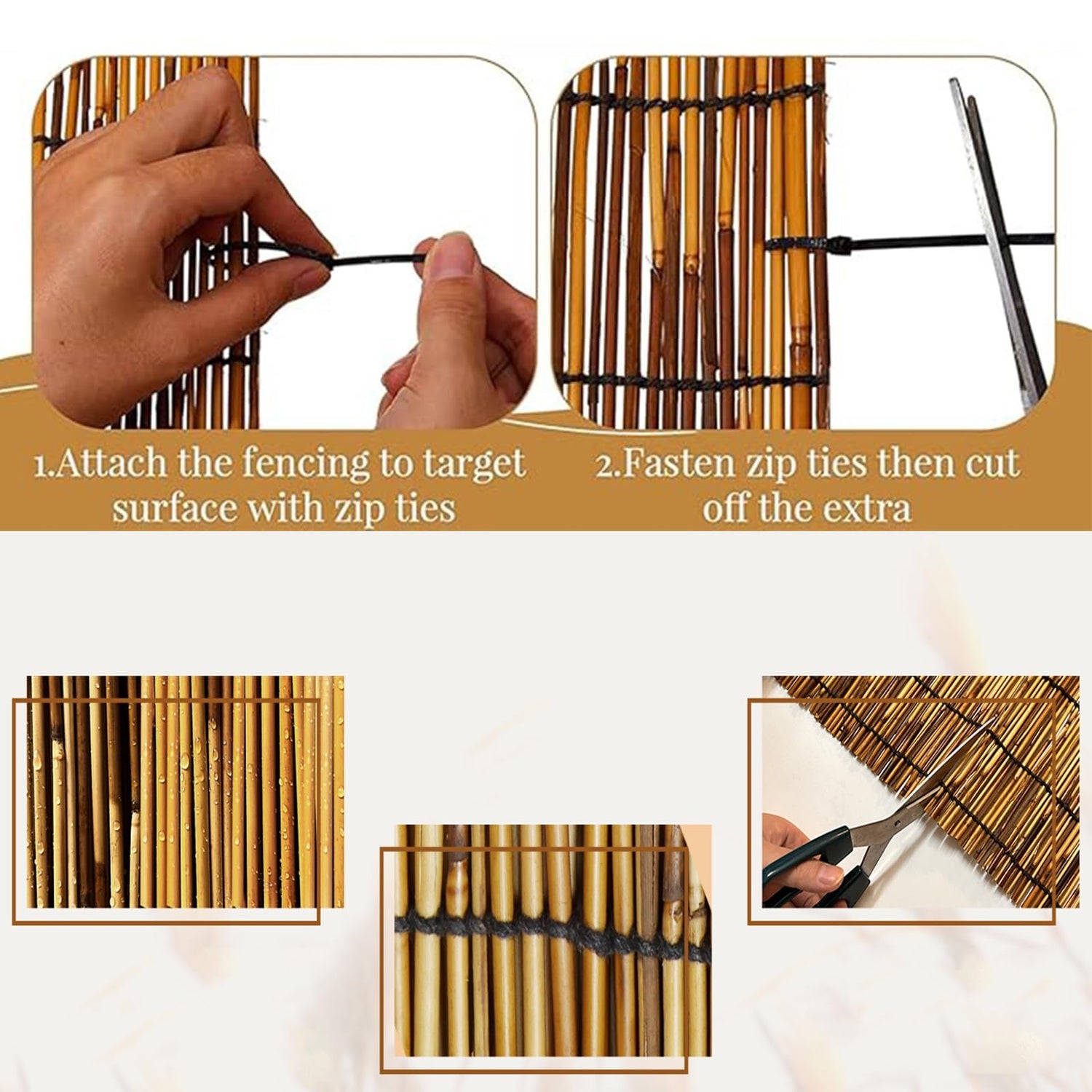 1.Attach the fencing to target surface with zip ties

2.Fasten zip ties then cut off the extra