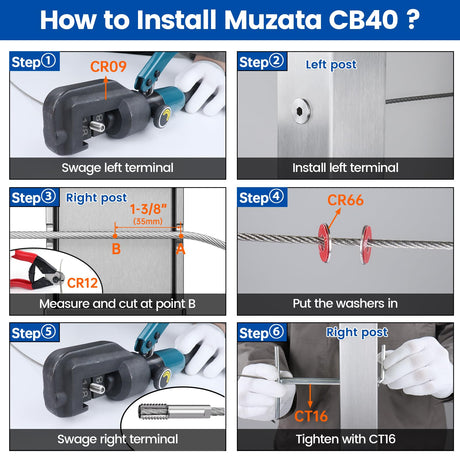 How to Install Muzata CB40 ?

Step① CR09

Swage left terminal

Step② Left post

Install left terminal

Step③ Right post
1-3/8"
(35mm)
B A
CR12

Measure and cut at point B

Step④ CR66

Put the washers in

Step⑤

Swage right terminal

Step⑥ Right post
CT16

Tighten with CT16