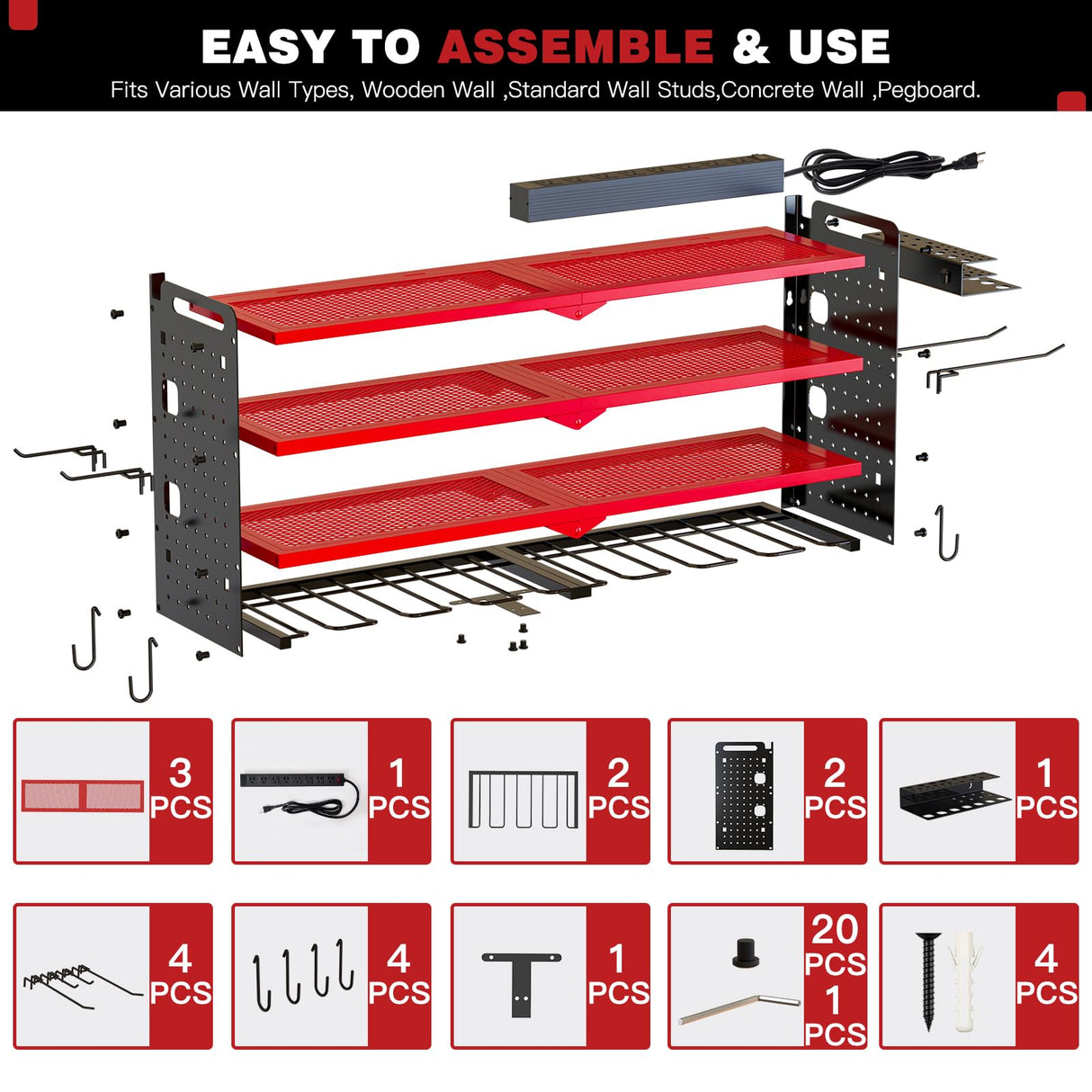 EASY TO ASSEMBLE & USE

Fits Various Wall Types, Wooden Wall ,Standard Wall Studs,Concrete Wall ,Pegboard.

3 PCS

1 PCS

2 PCS

2 PCS

1 PCS

4 PCS

4 PCS

1 PCS

20 PCS
1 PCS

4 PCS