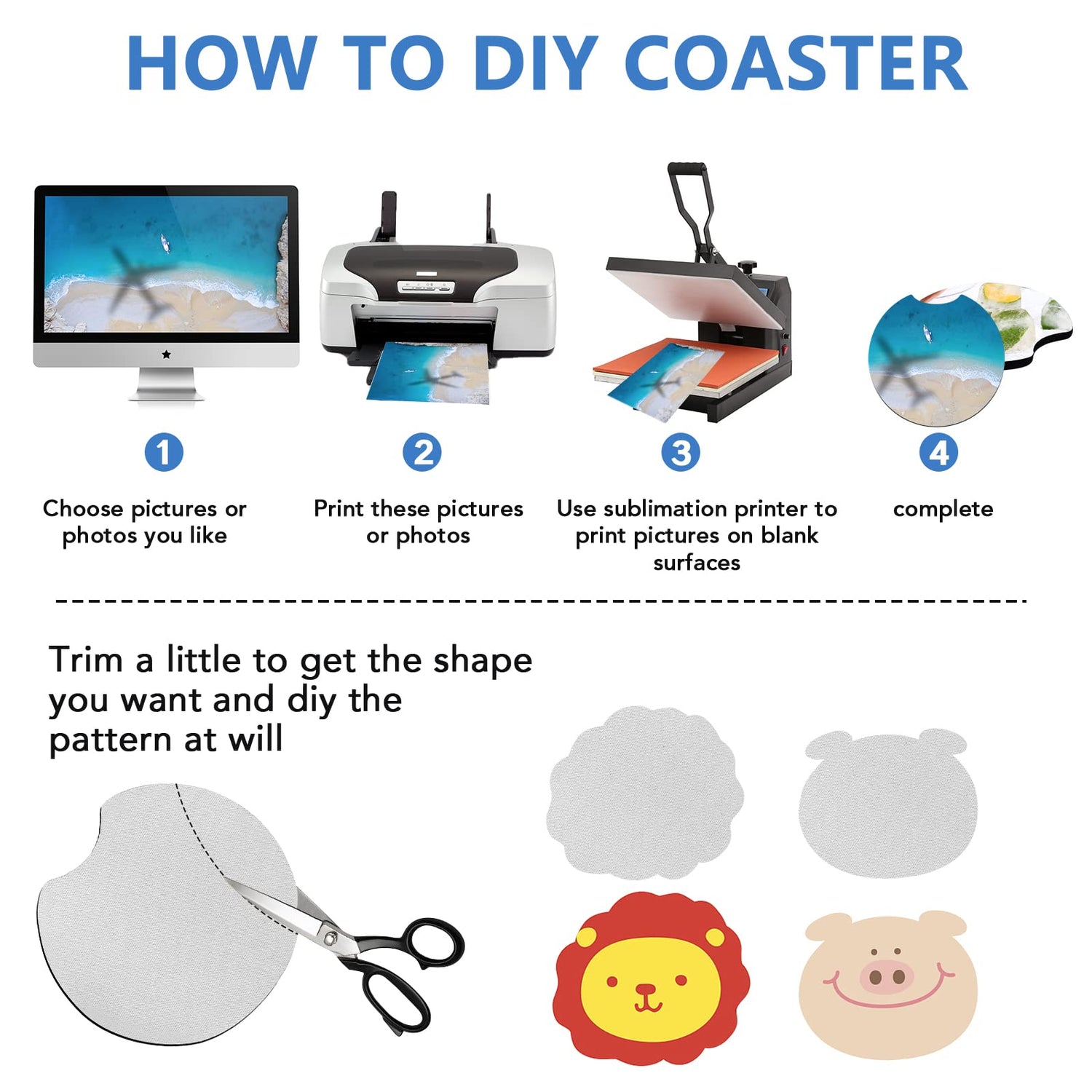 HOW TO DIY COASTER

1
Choose pictures or photos you like

2
Print these pictures or photos

3
Use sublimation printer to print pictures on blank surfaces

4
complete

Trim a little to get the shape you want and diy the pattern at will