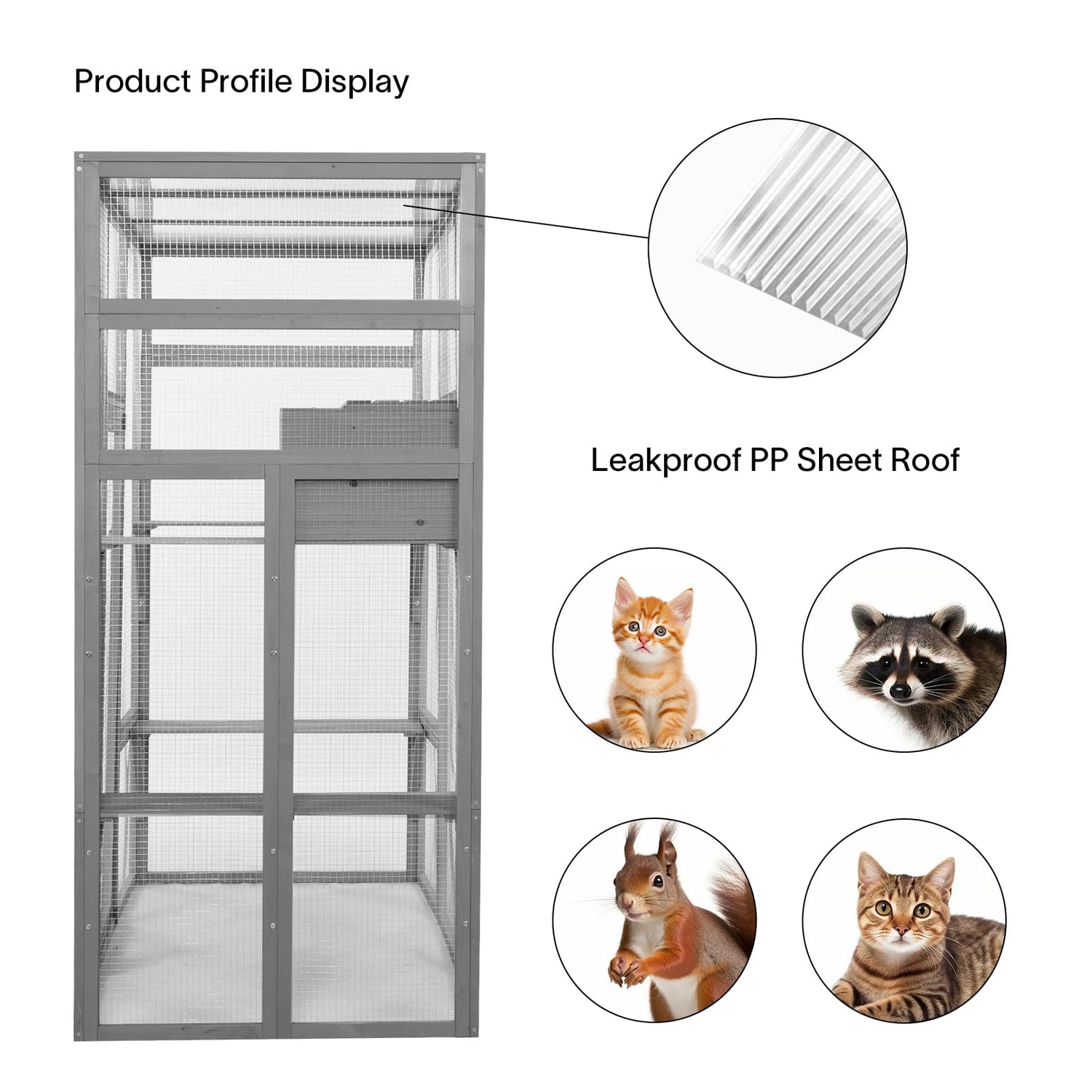 Product Profile Display

Leakproof PP Sheet Roof