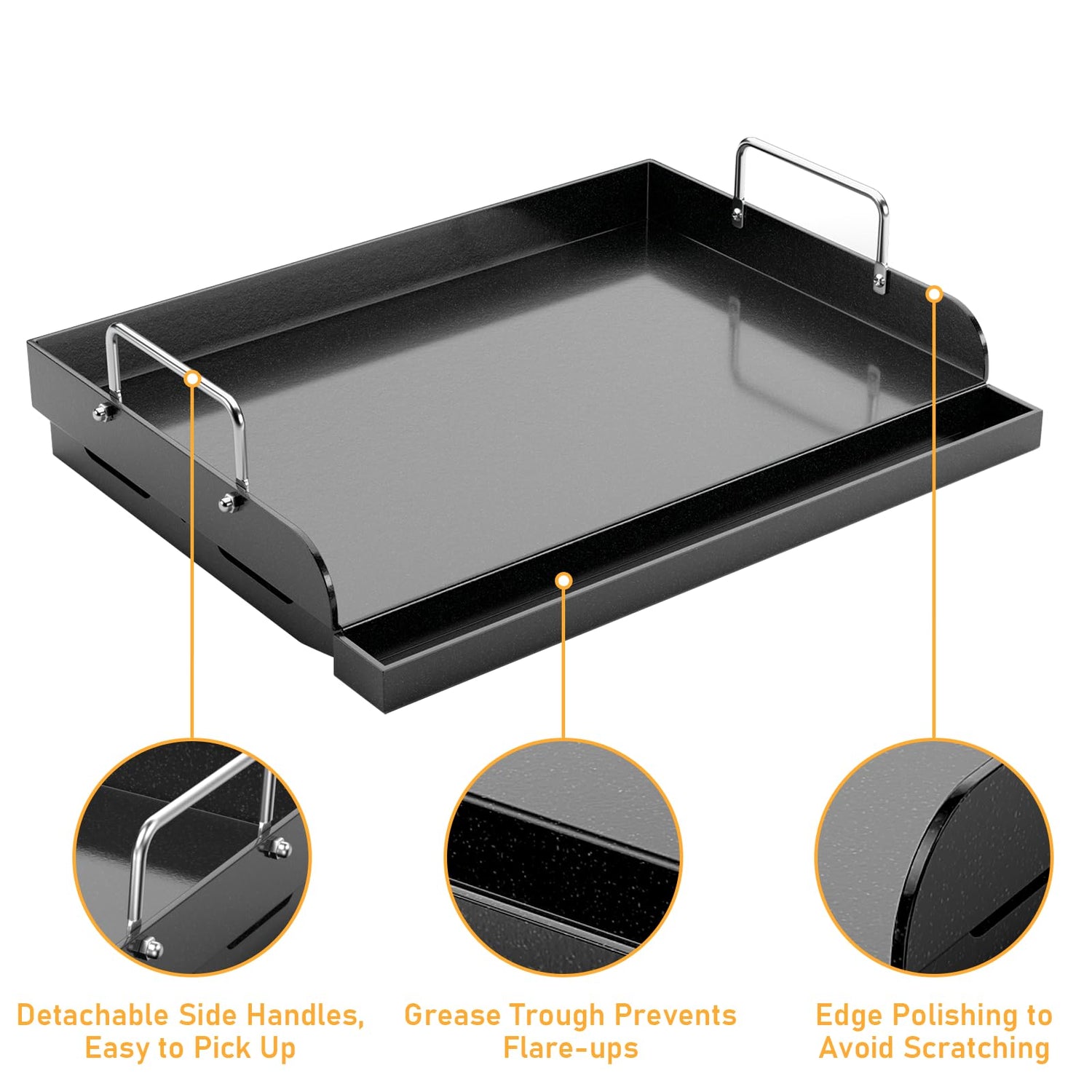 Detachable Side Handles, Easy to Pick Up

Grease Trough Prevents Flare-ups

Edge Polishing to Avoid Scratching