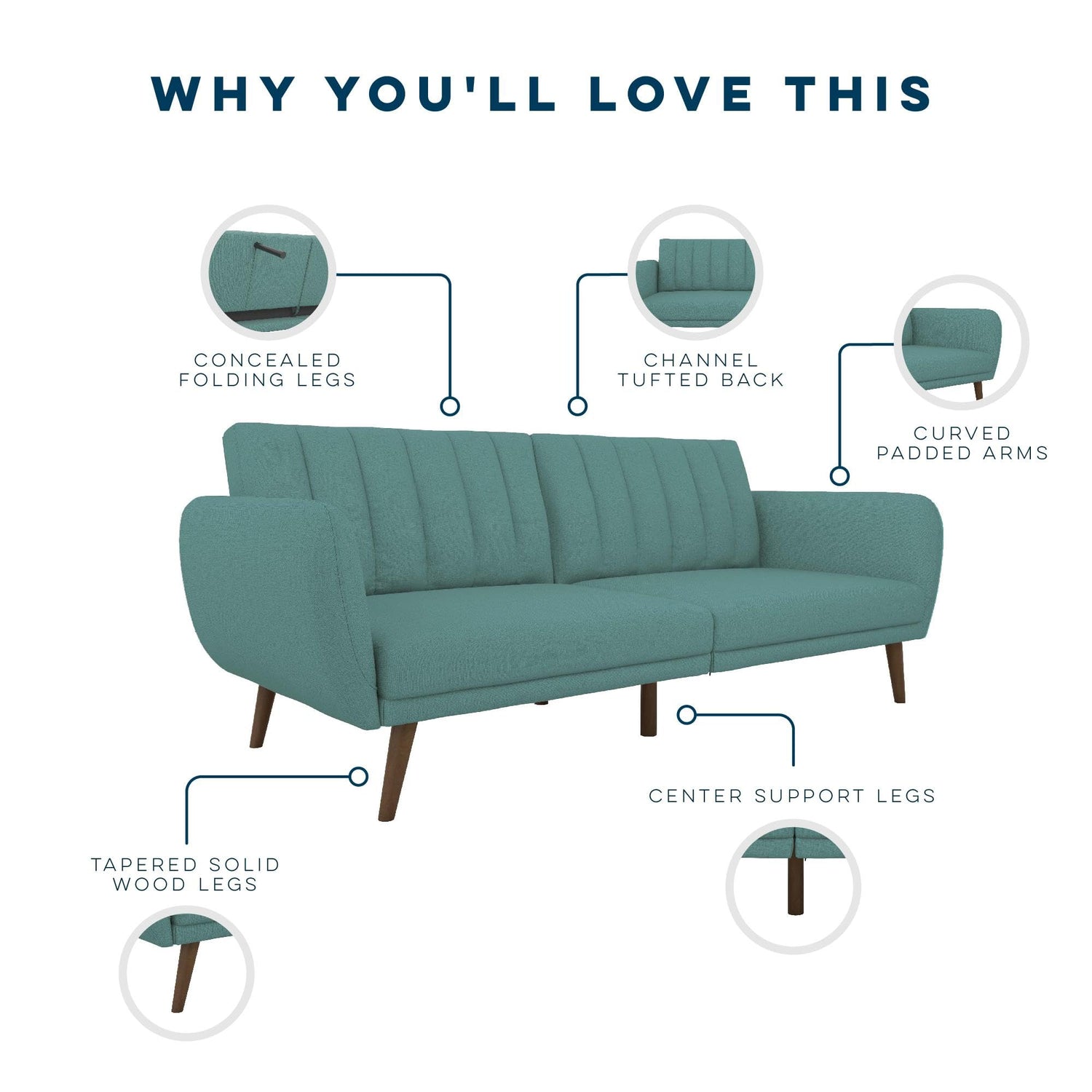 WHY YOU'LL LOVE THIS

CONCEALED FOLDING LEGS

CHANNEL TUFTED BACK

CURVED PADDED ARMS

CENTER SUPPORT LEGS

TAPERED SOLID WOOD LEGS