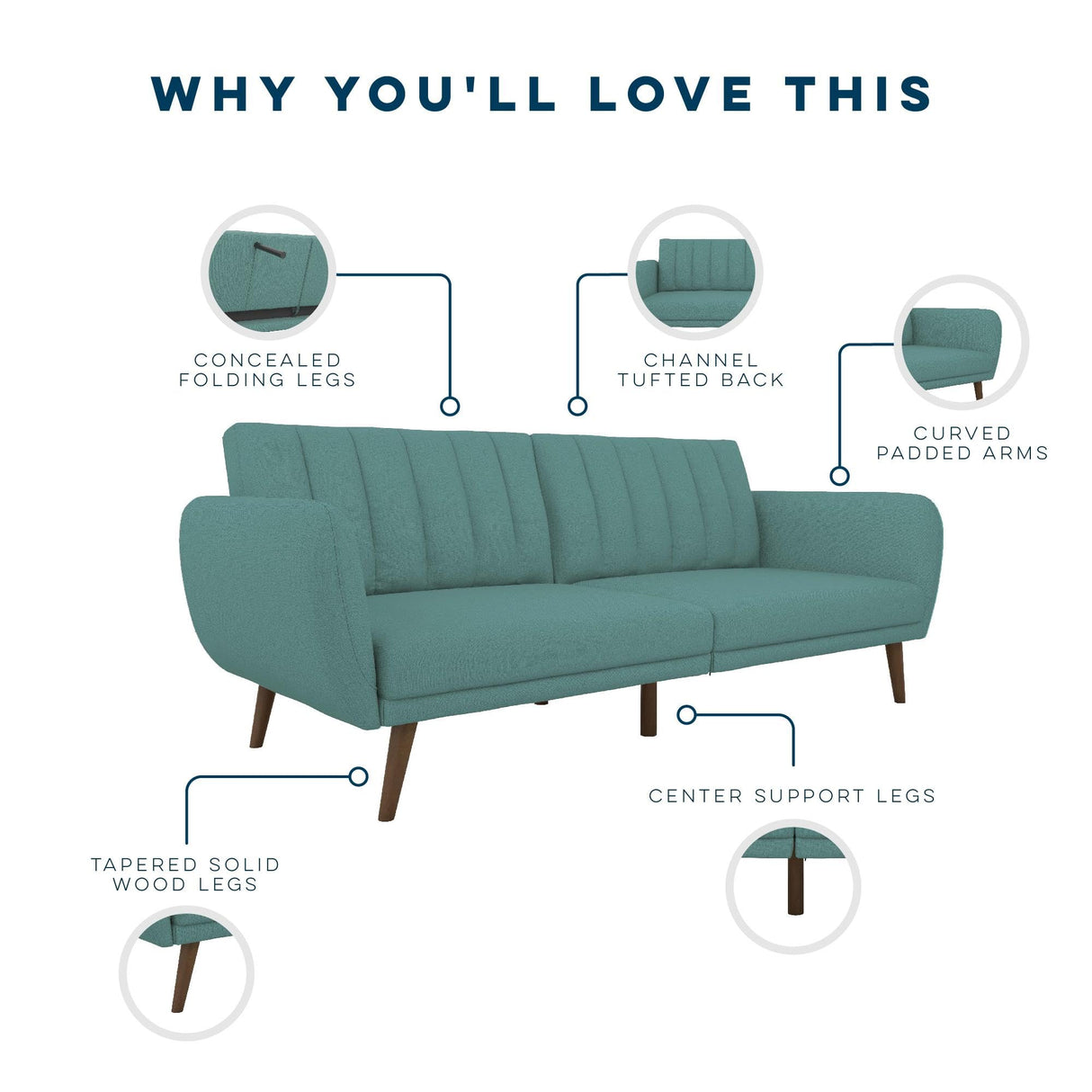 WHY YOU'LL LOVE THIS

CONCEALED FOLDING LEGS

CHANNEL TUFTED BACK

CURVED PADDED ARMS

CENTER SUPPORT LEGS

TAPERED SOLID WOOD LEGS